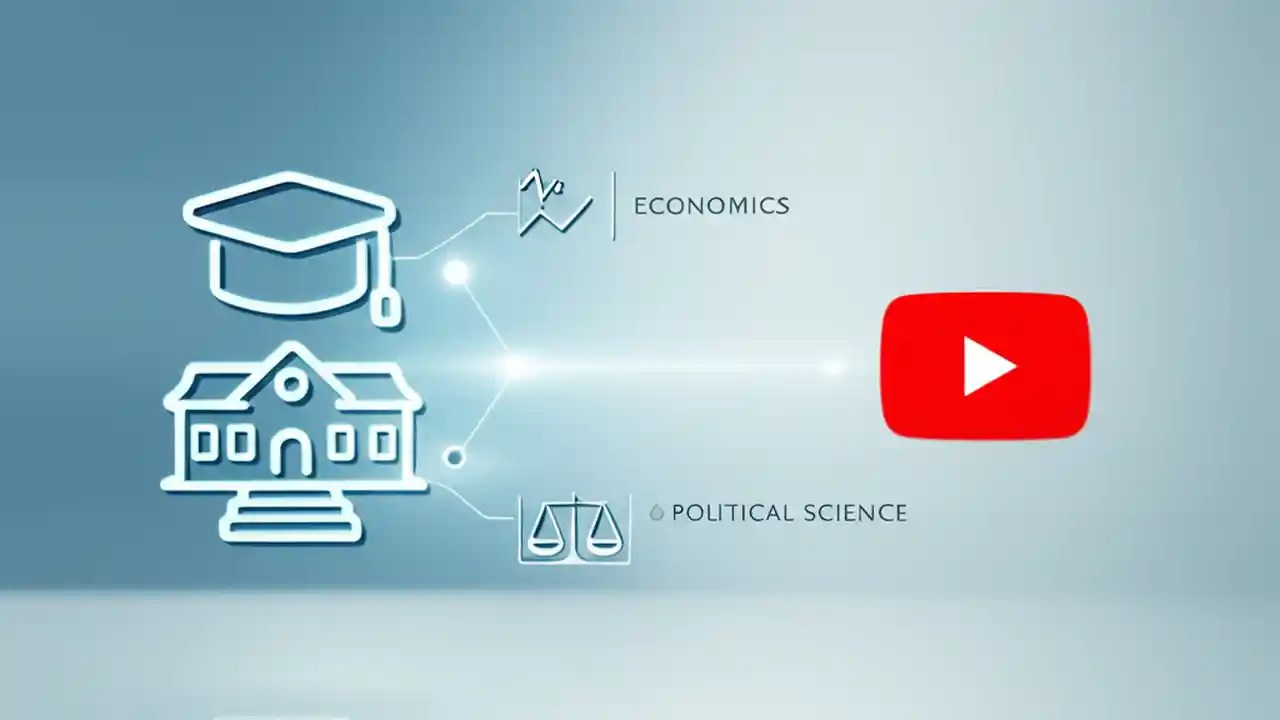 ECONOMICS

POLITICAL SCIENCE