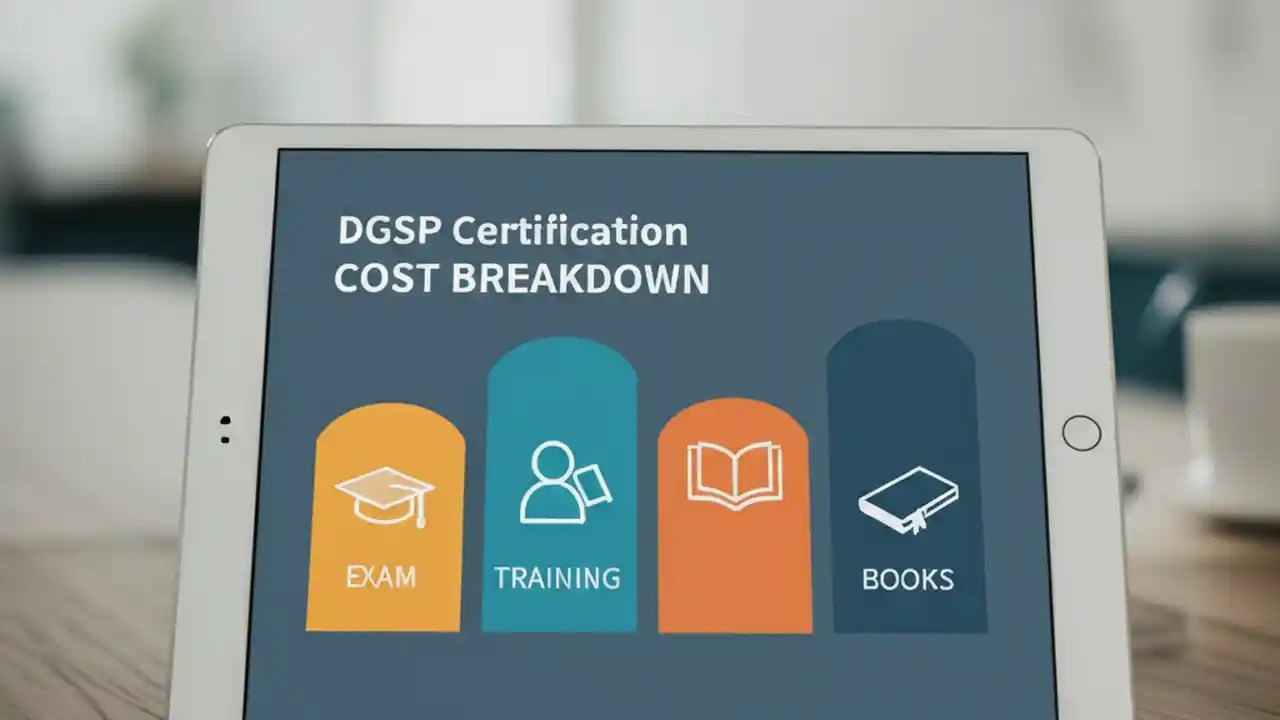 DGSP Certification
COST BREAKDOWN

EXAM

TRAINING

BOOKS