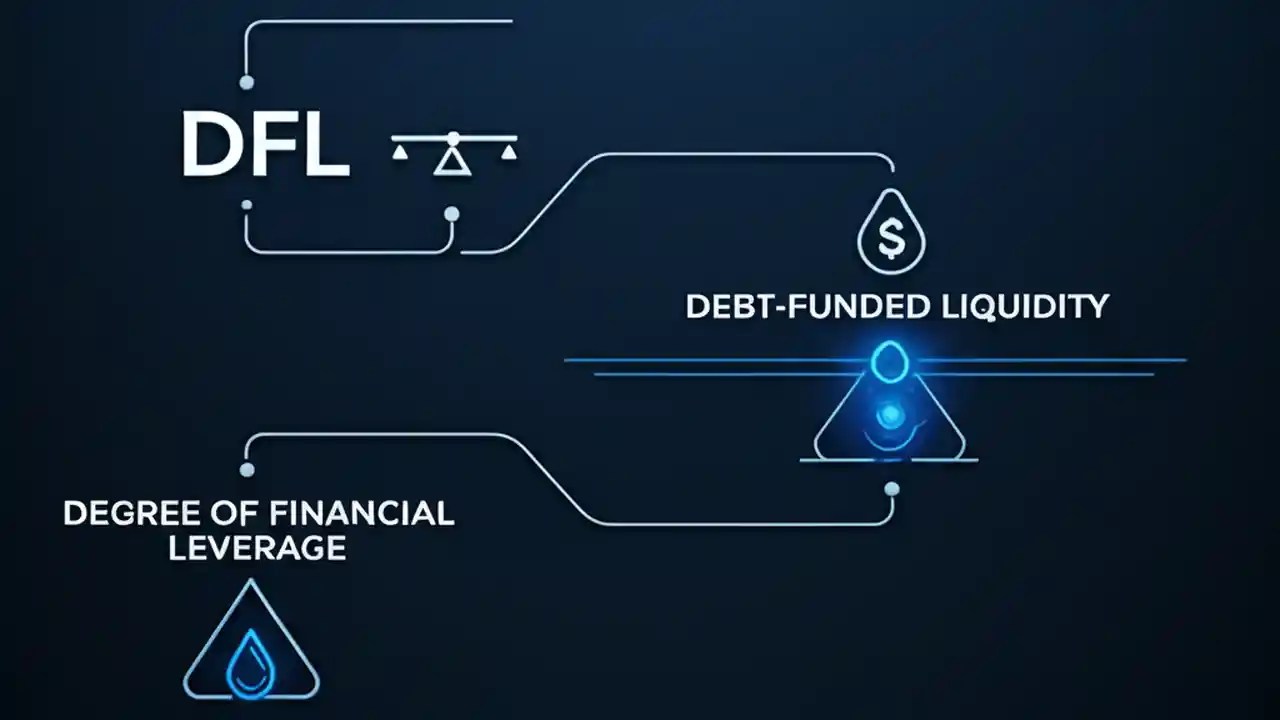 DFL

$

DEBT-FUNDED LIQUIDITY

DEGREE OF FINANCIAL LEVERAGE