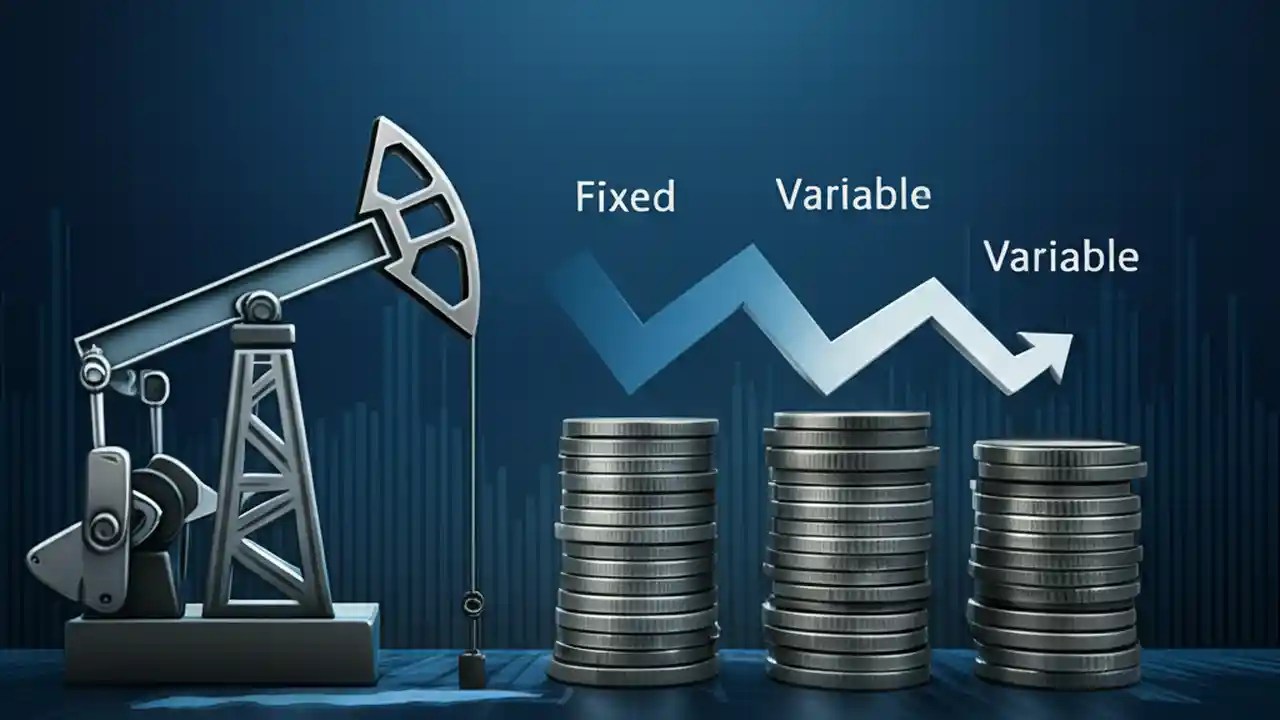 Fixed

Variable

Variable