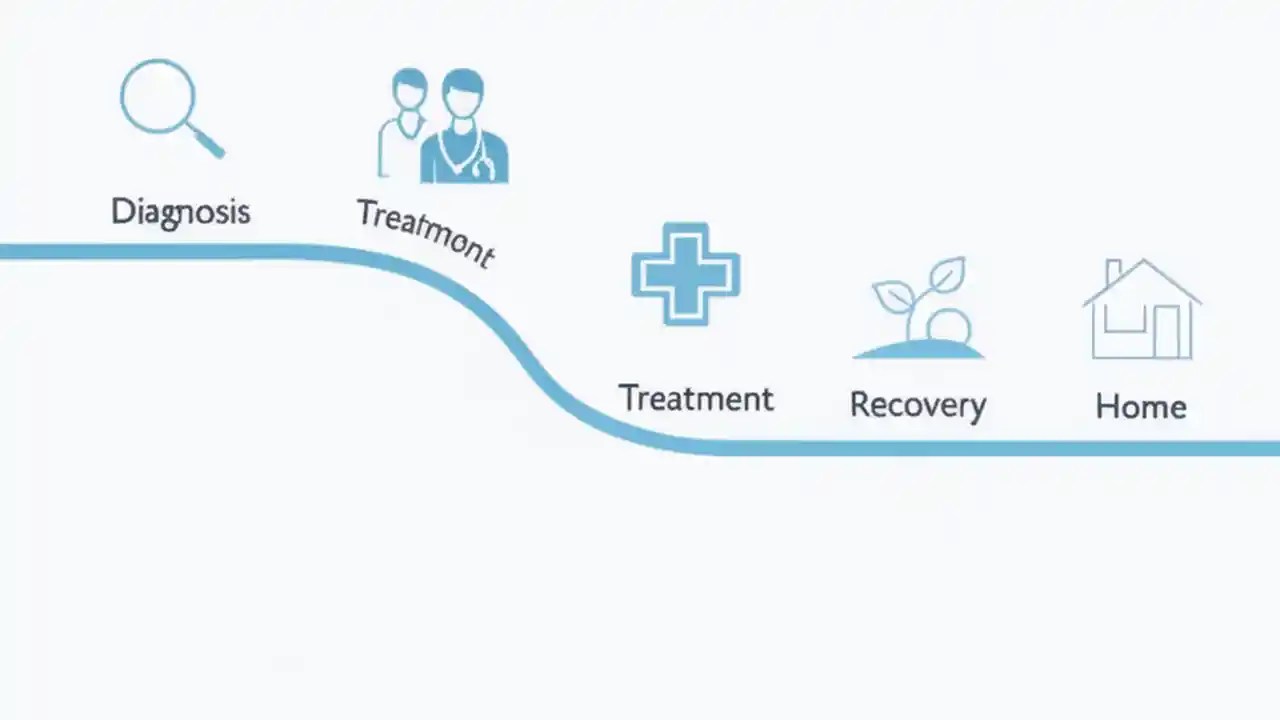 Diagnosis

Treatmont

Treatment

Recovery

Home