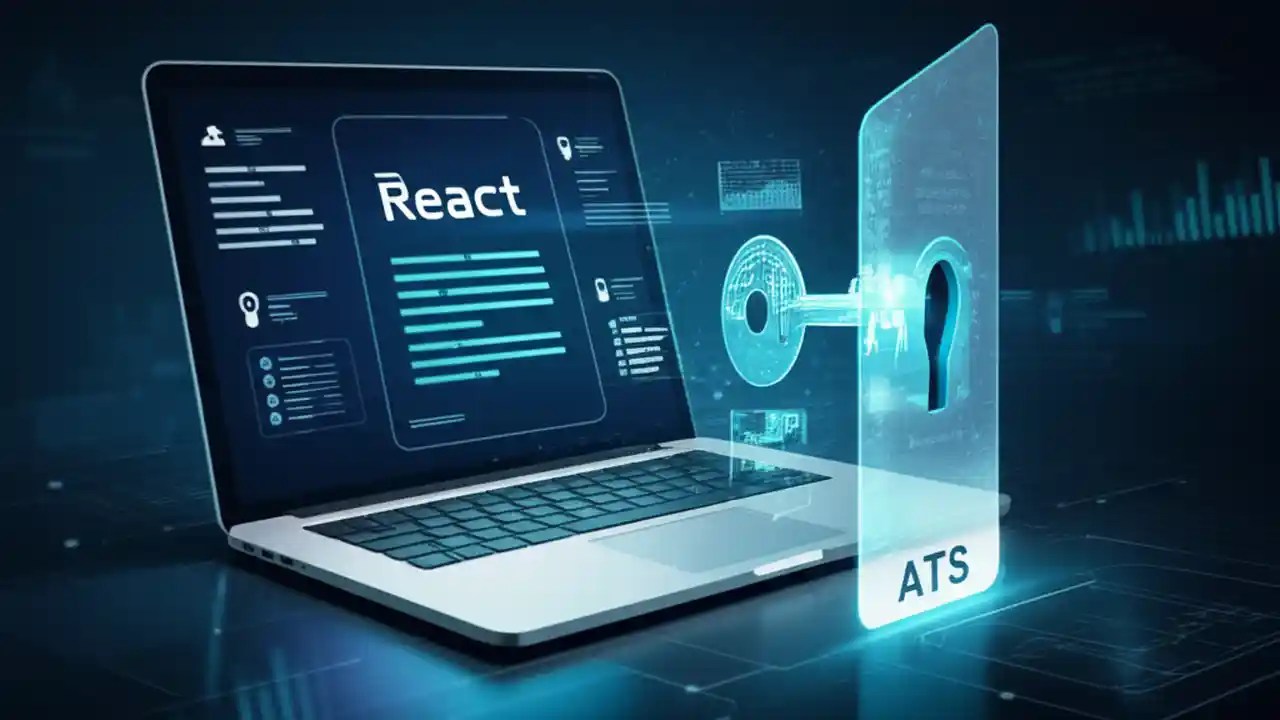 React

ATS