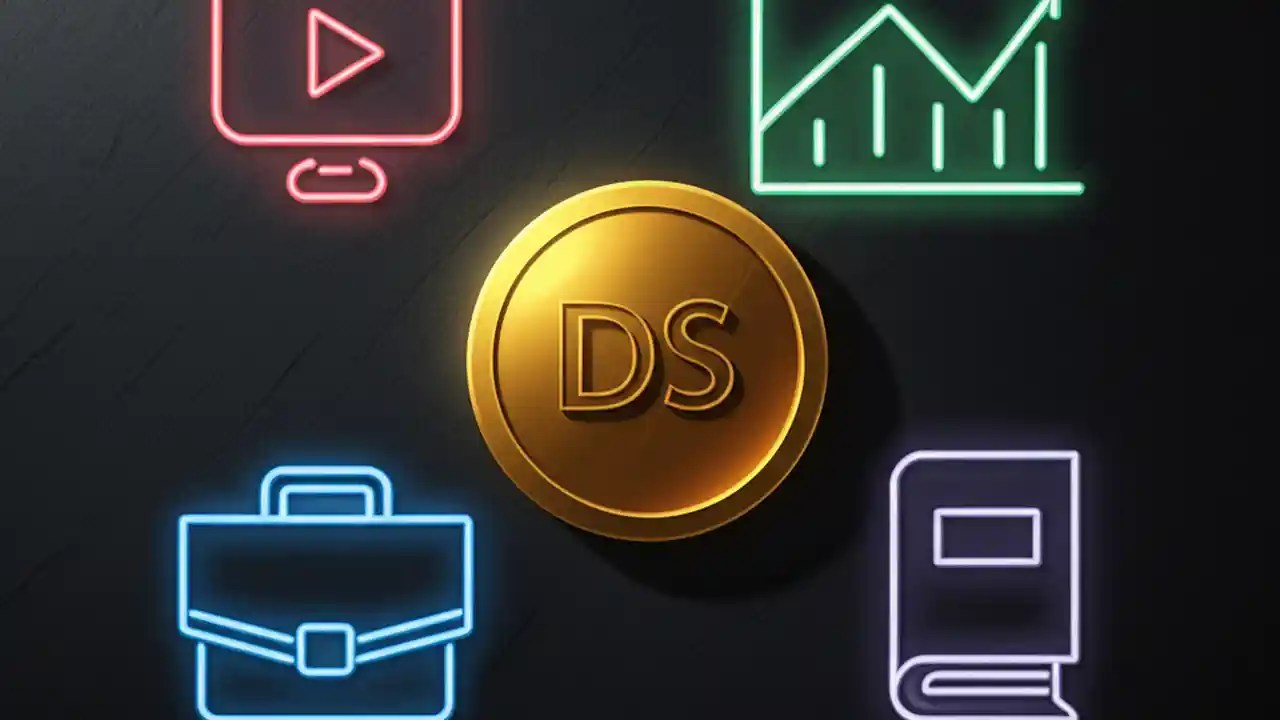 DS