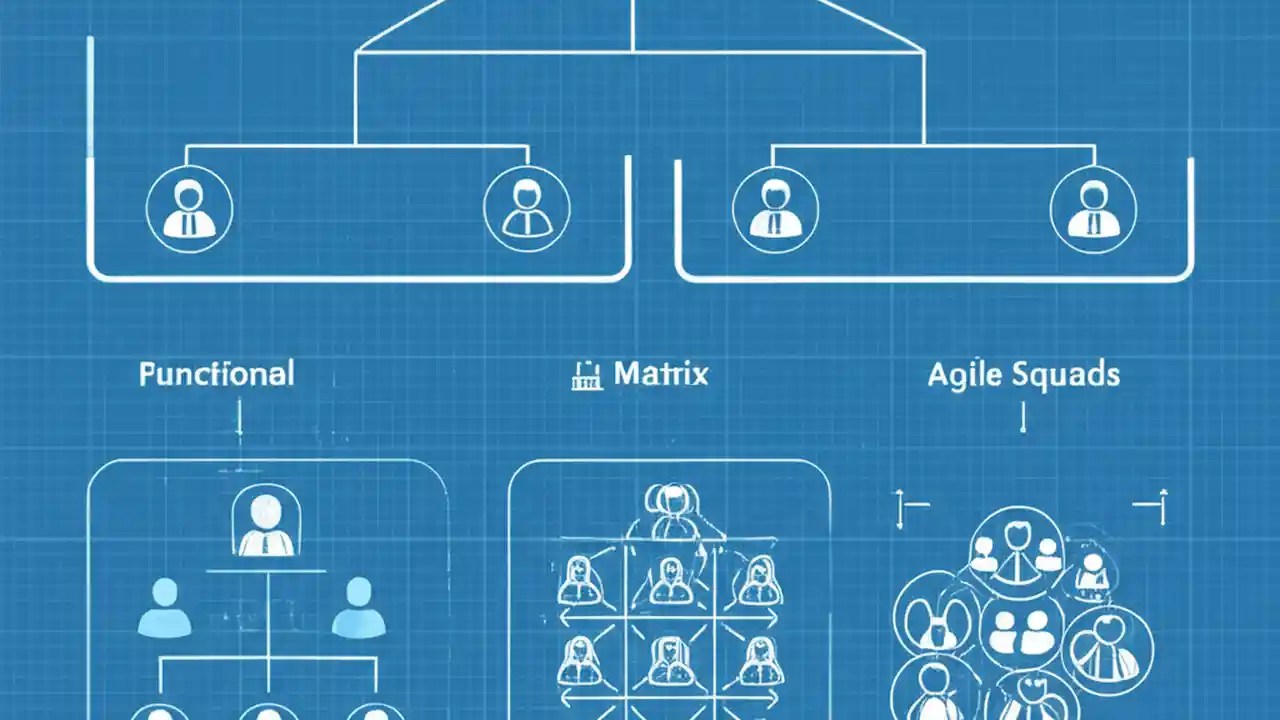 Punctional

Matrix

Agile Squads