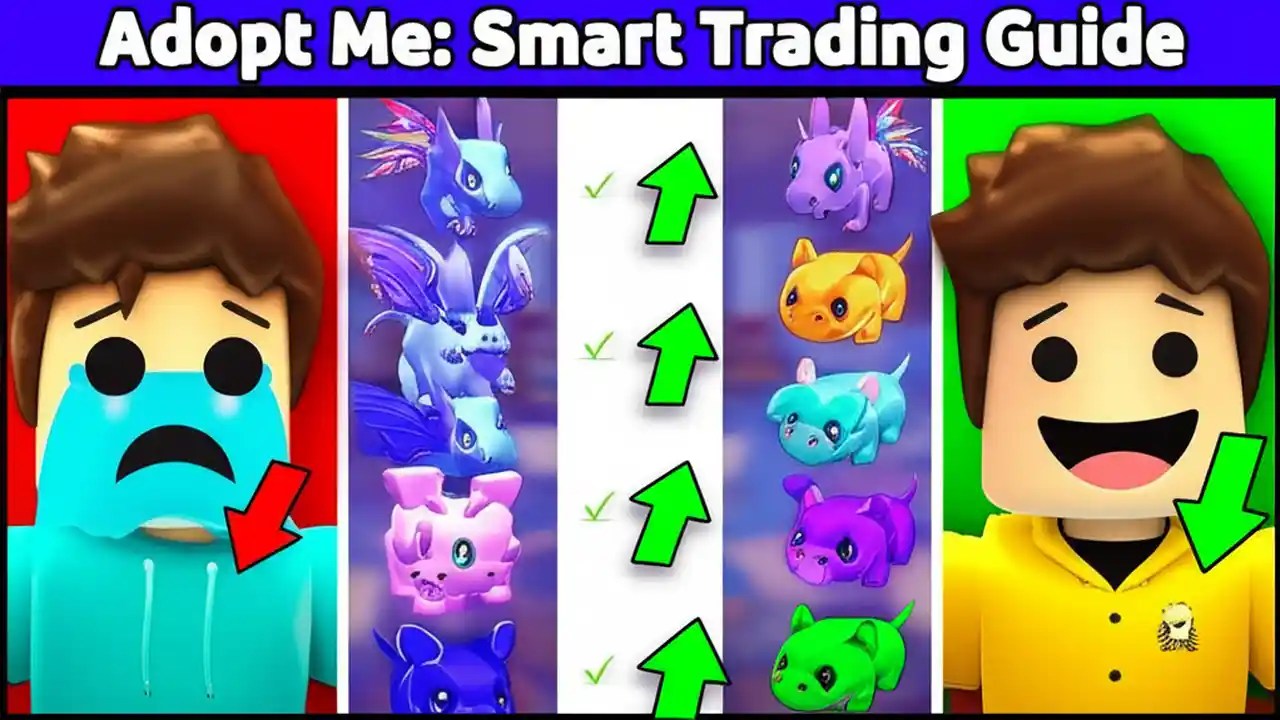 Adopt Me: Smart Trading Guide