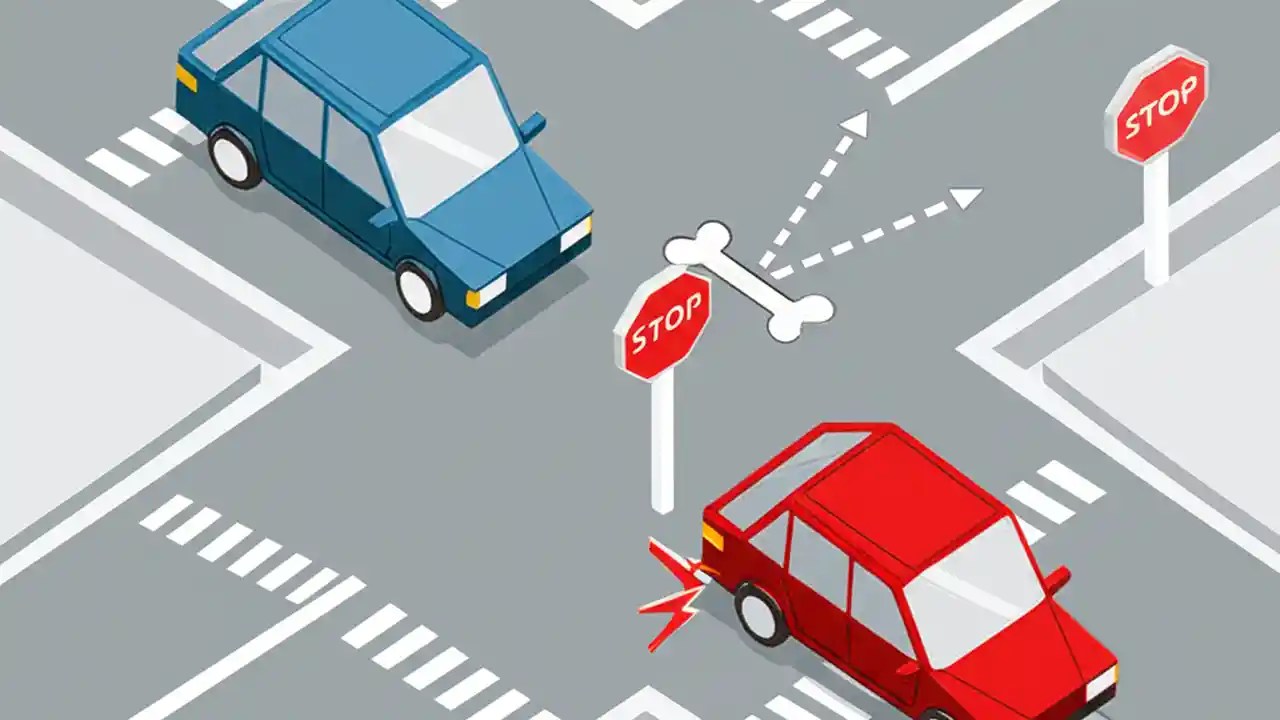 STOP

STOP