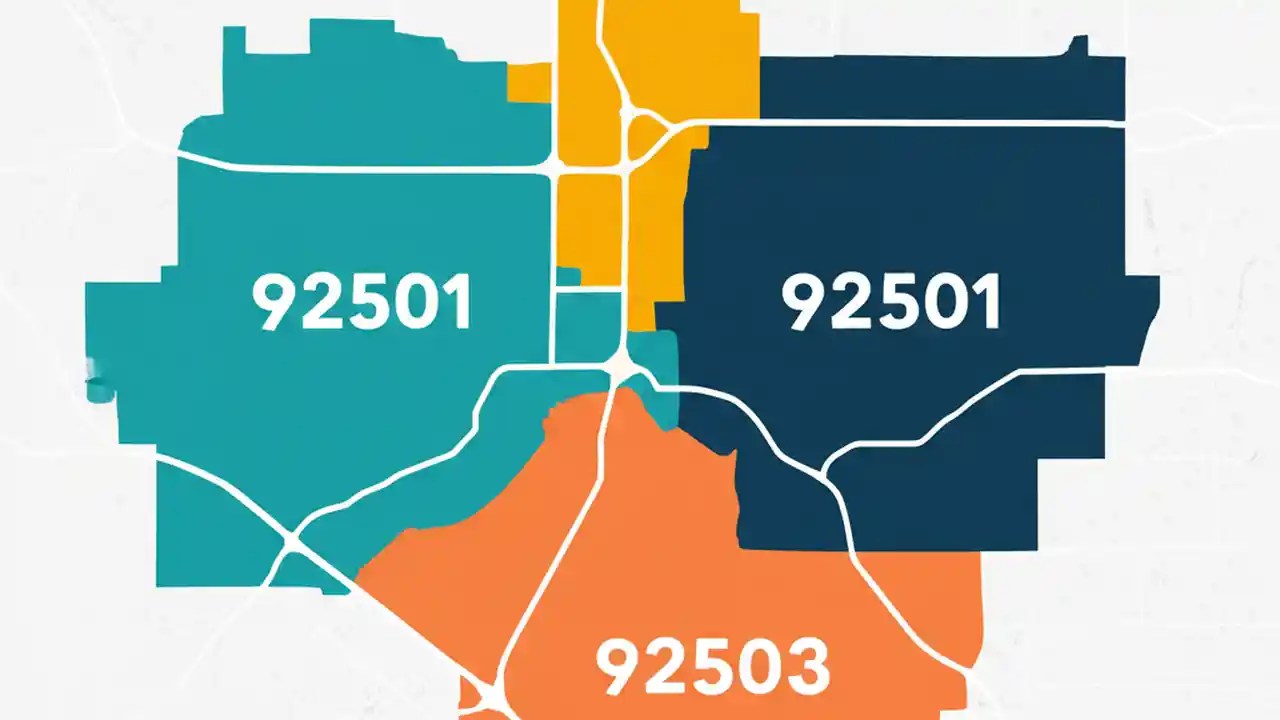 92501

92501

92503