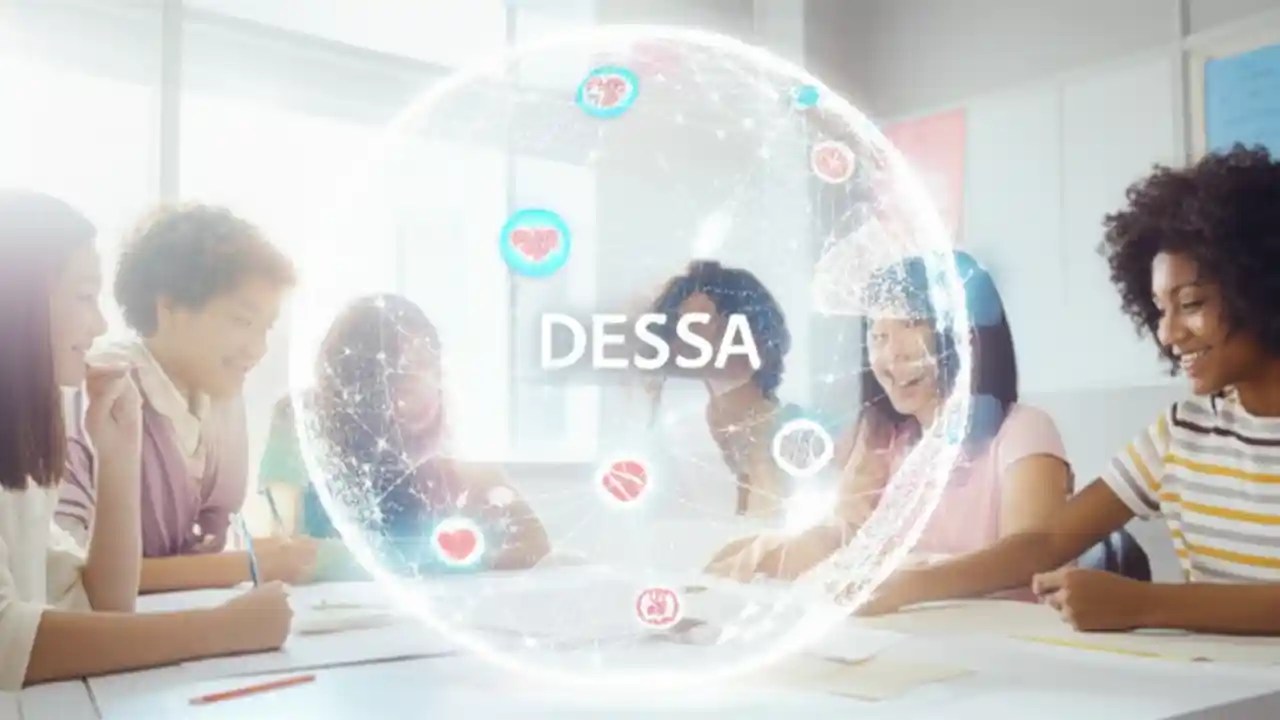 DESSA