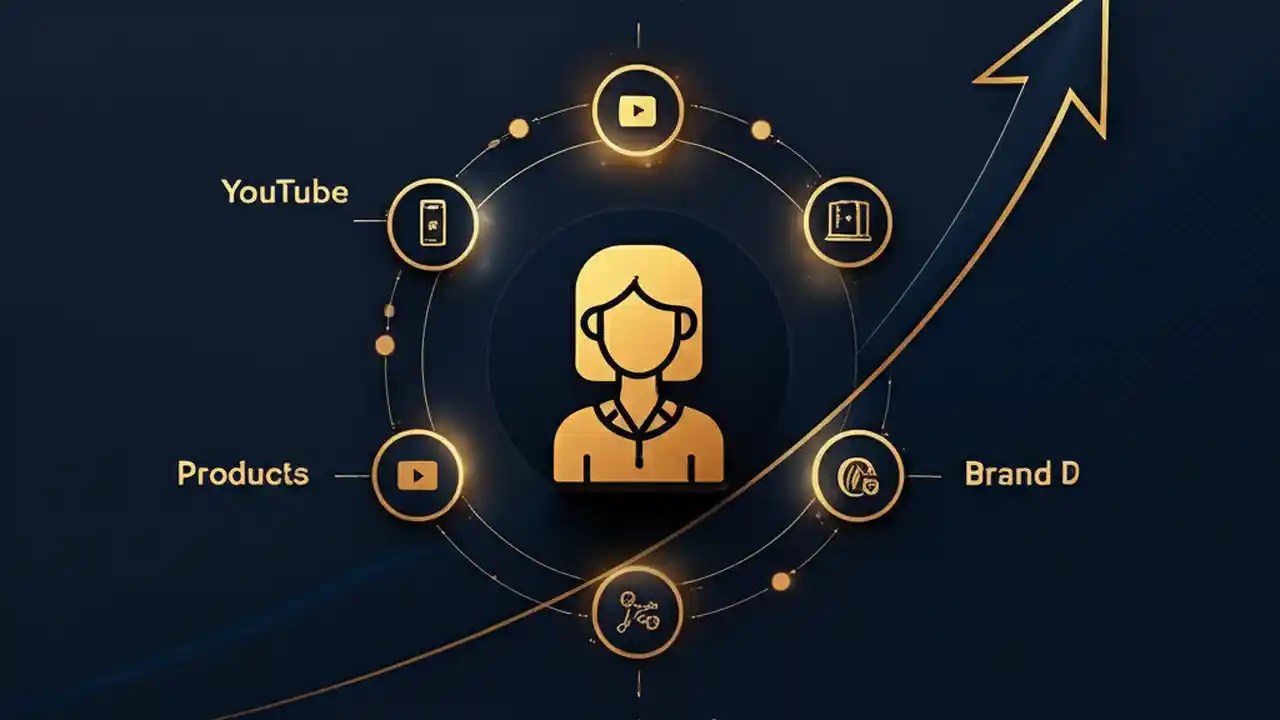 YouTube

Products

Brand D