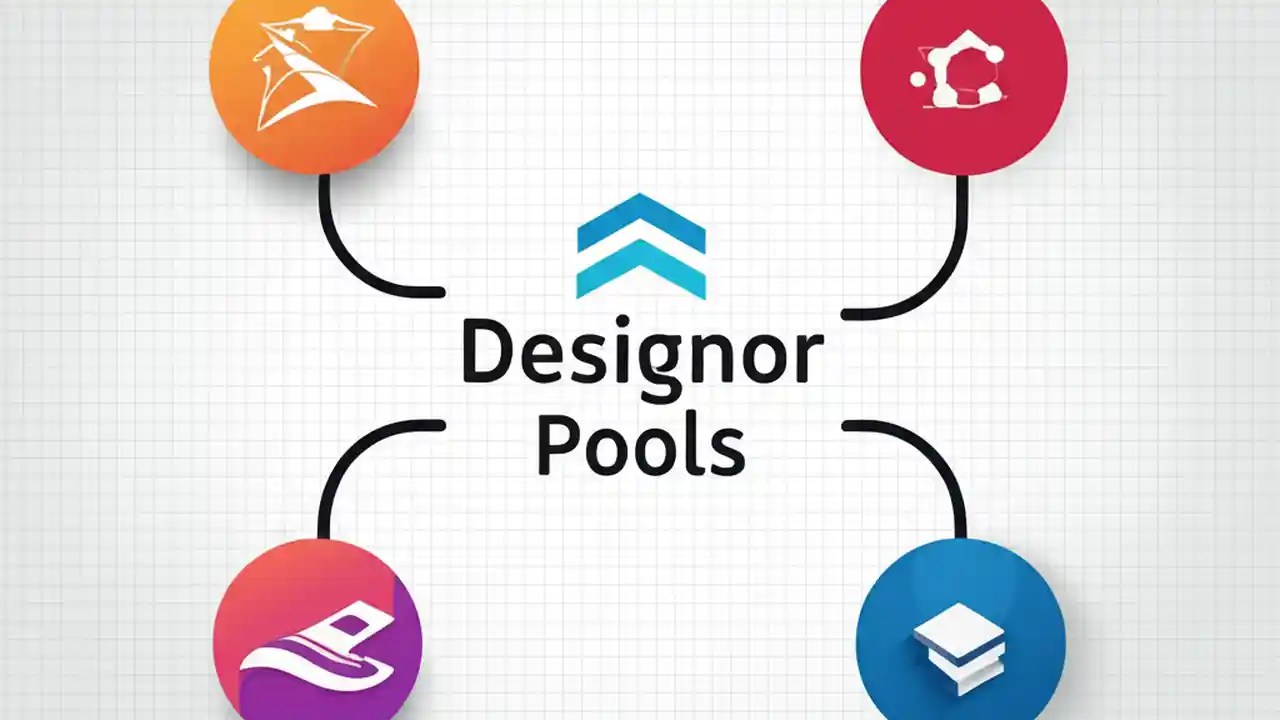 Designor
Pools