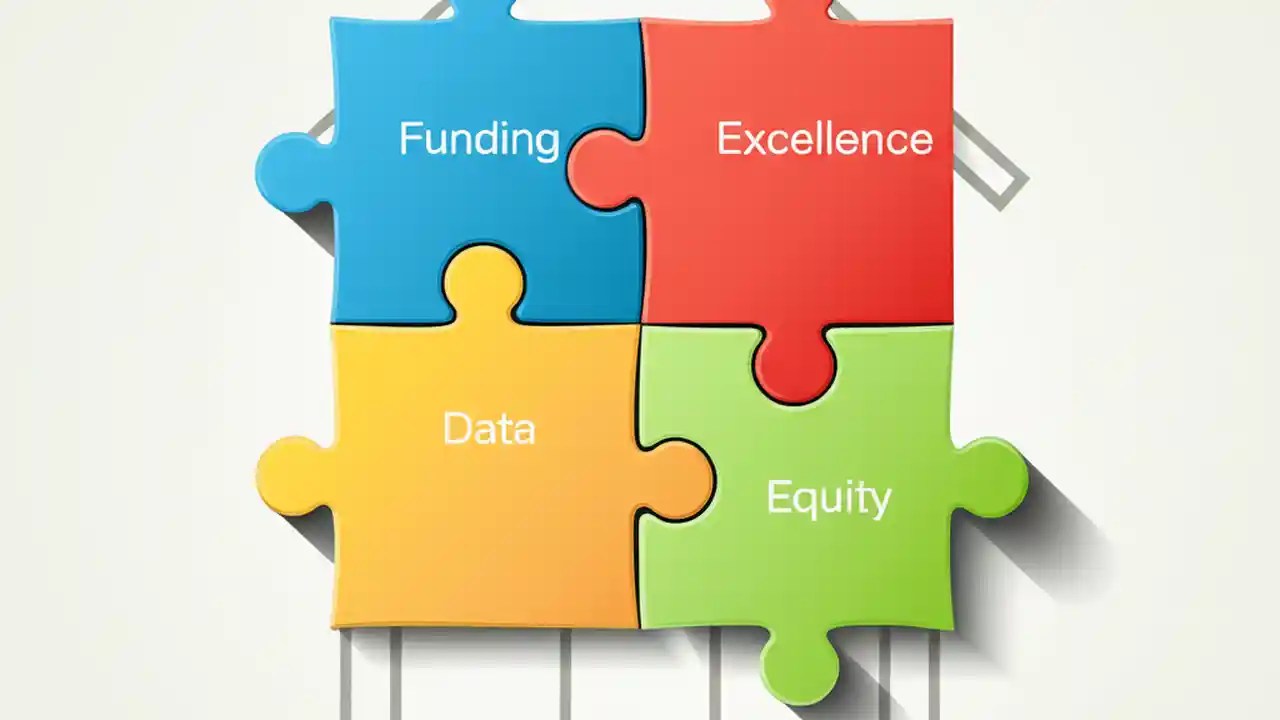 Funding

Excellence

Data

Equity