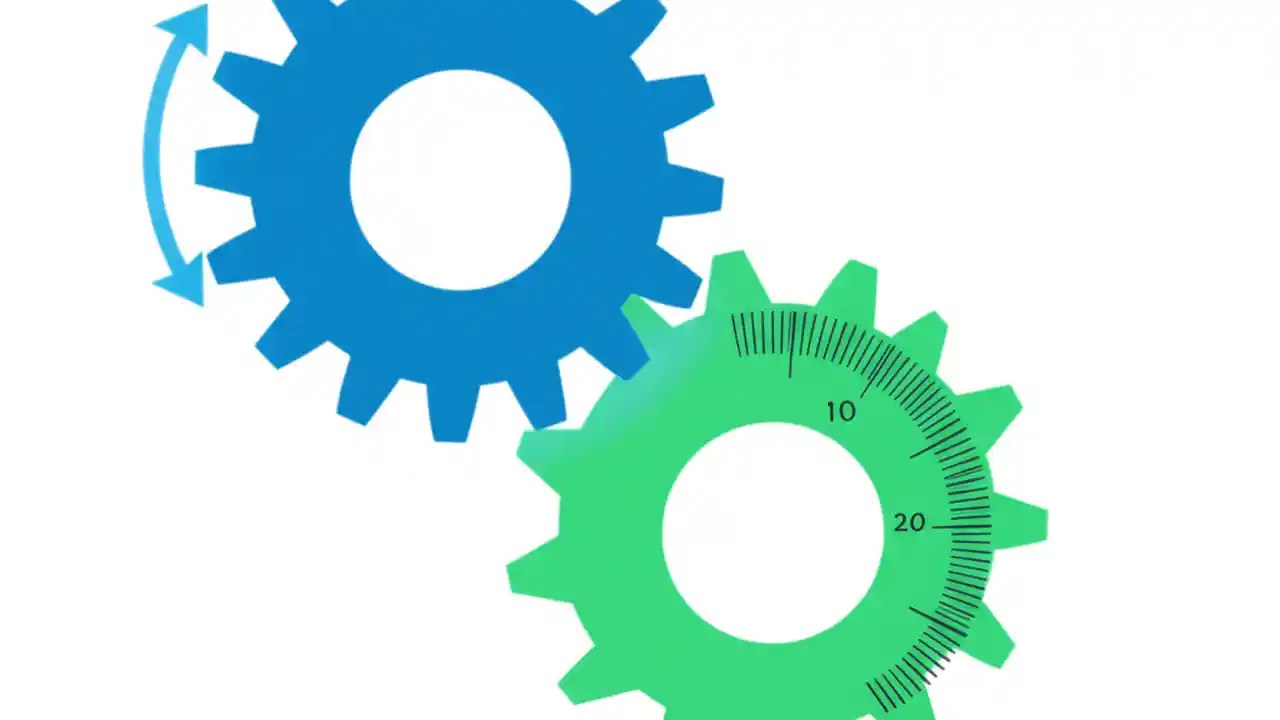 10
20