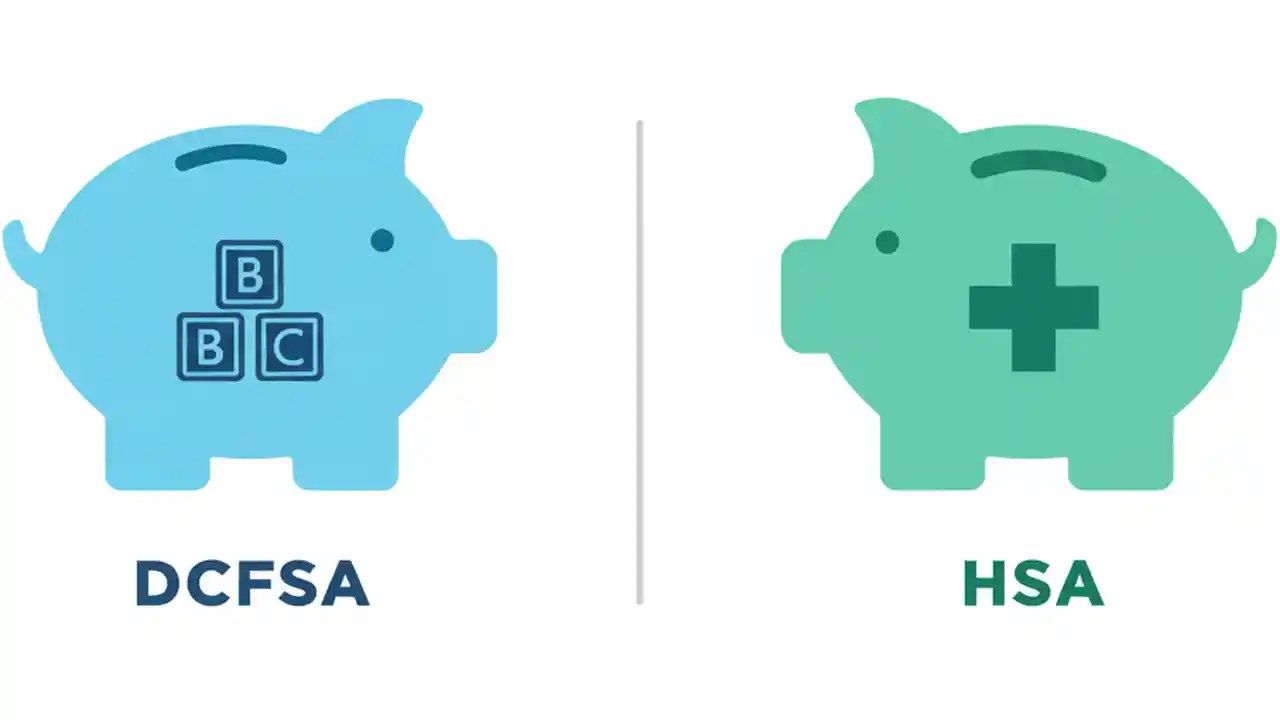 B
B C

DCFSA

HSA