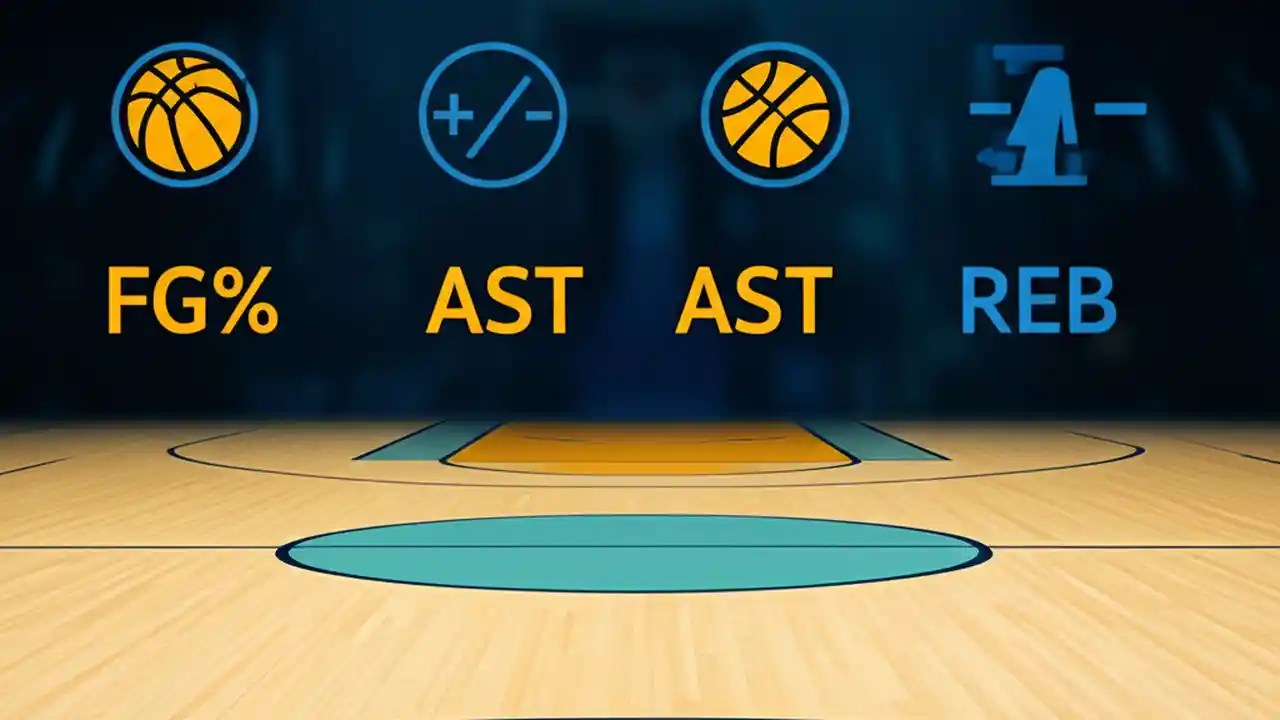 +/-

FG%    AST    AST    REB