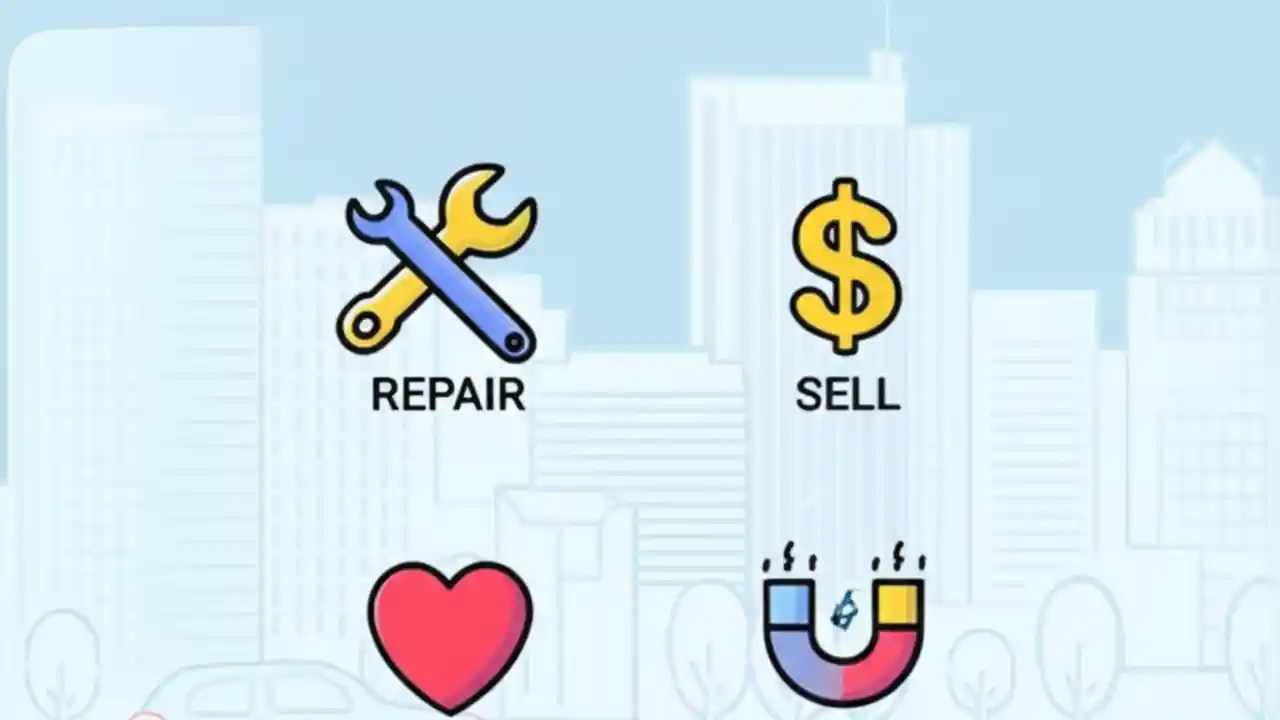 REPAIR

SELL