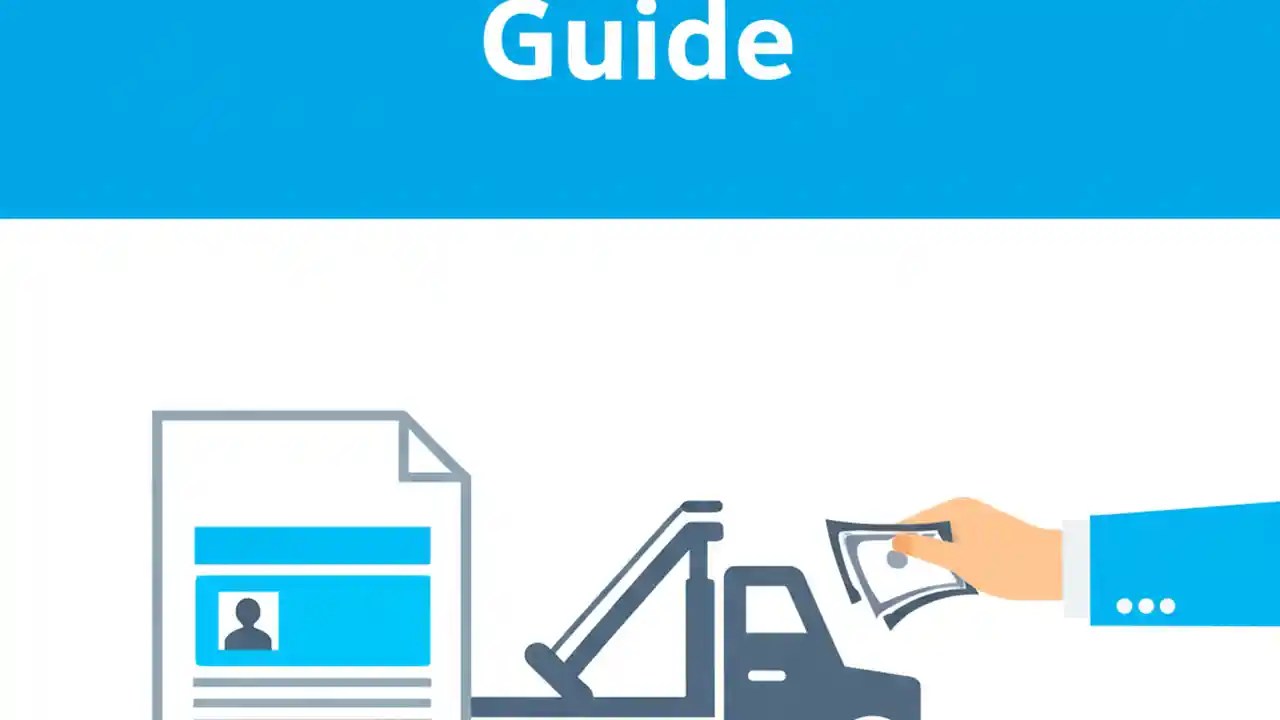 Guide