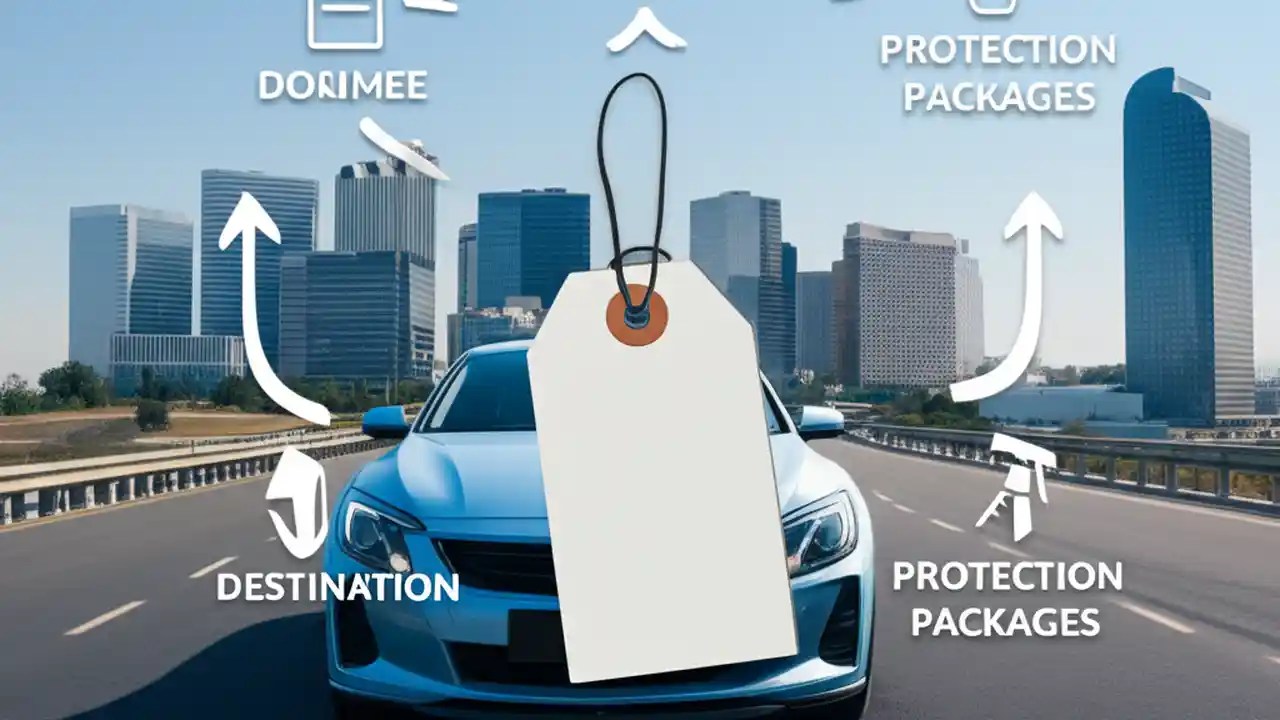 DORIMEE

PROTECTION PACKAGES

DESTINATION

PROTECTION PACKAGES