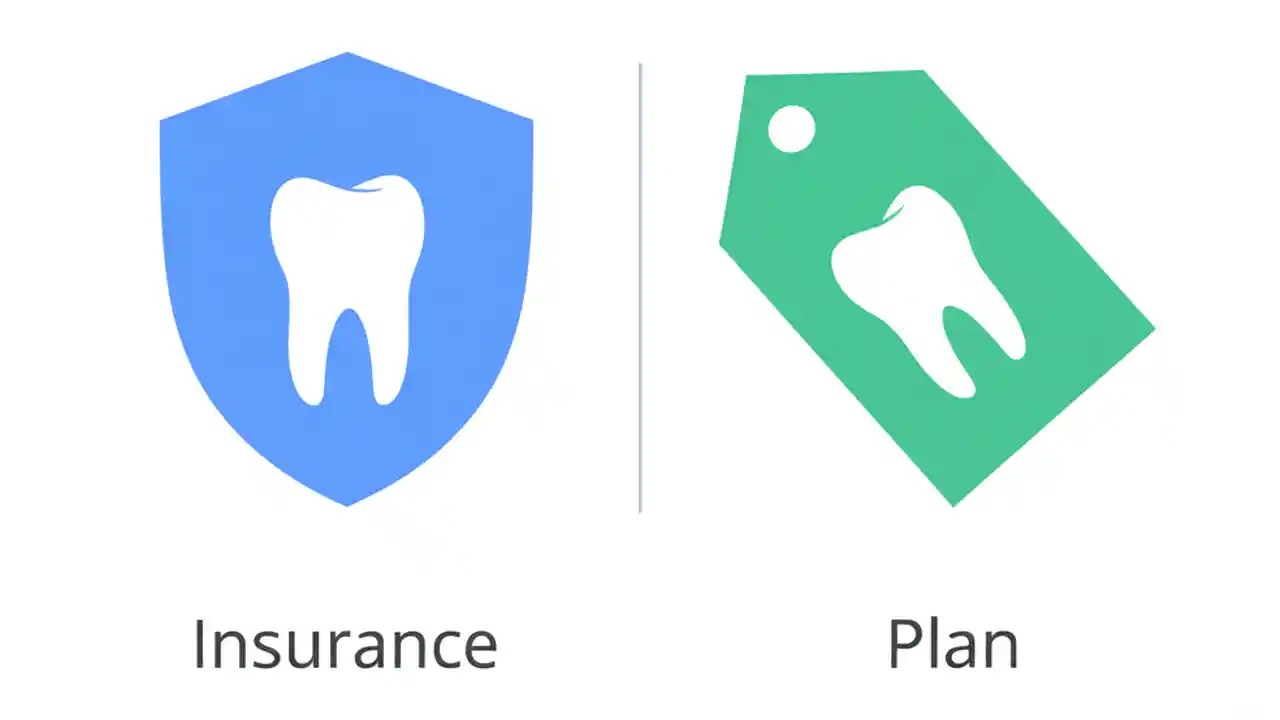 Insurance

Plan