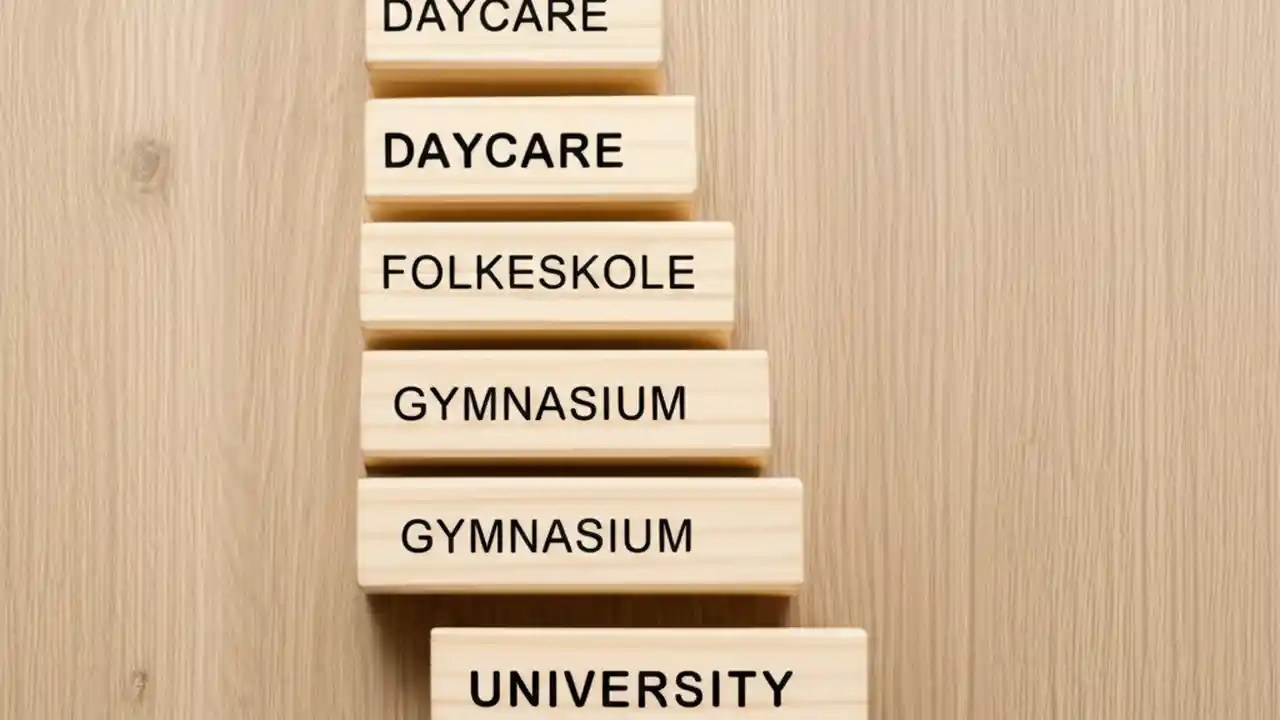 DAYCARE

DAYCARE

FOLKESKOLE

GYMNASIUM

GYMNASIUM

UNIVERSITY