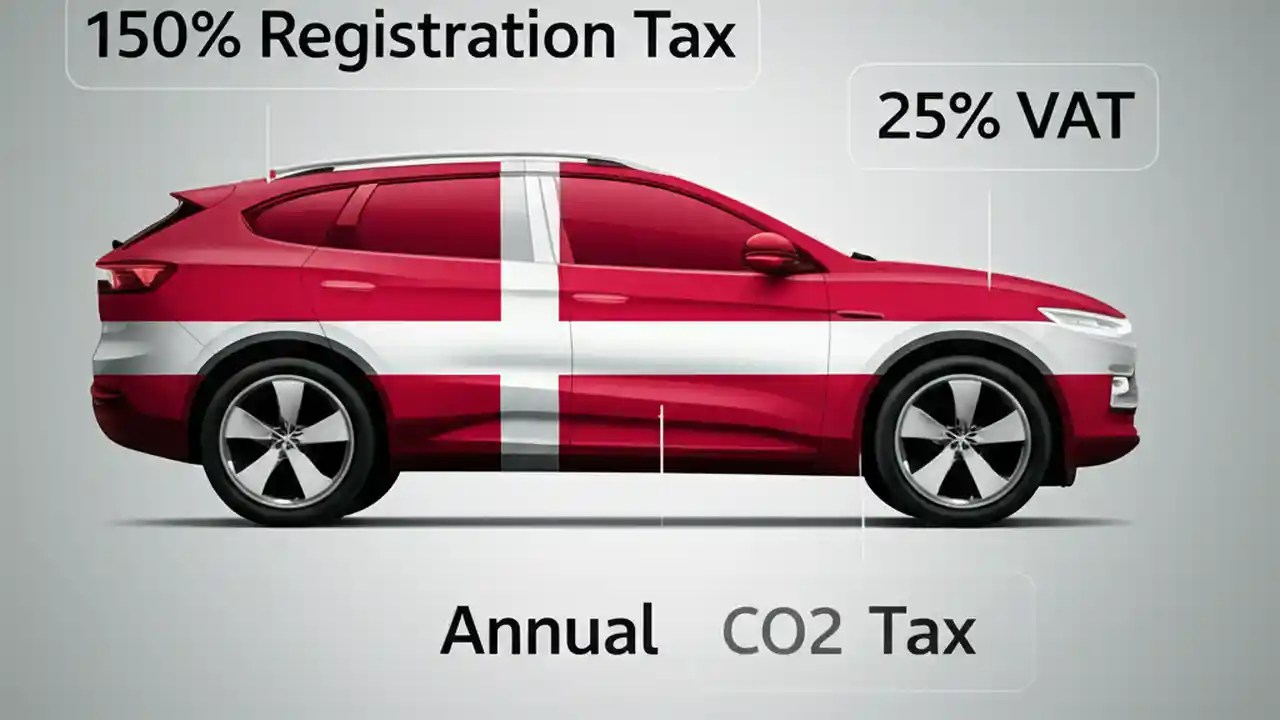 150% Registration Tax

25% VAT

Annual CO2 Tax