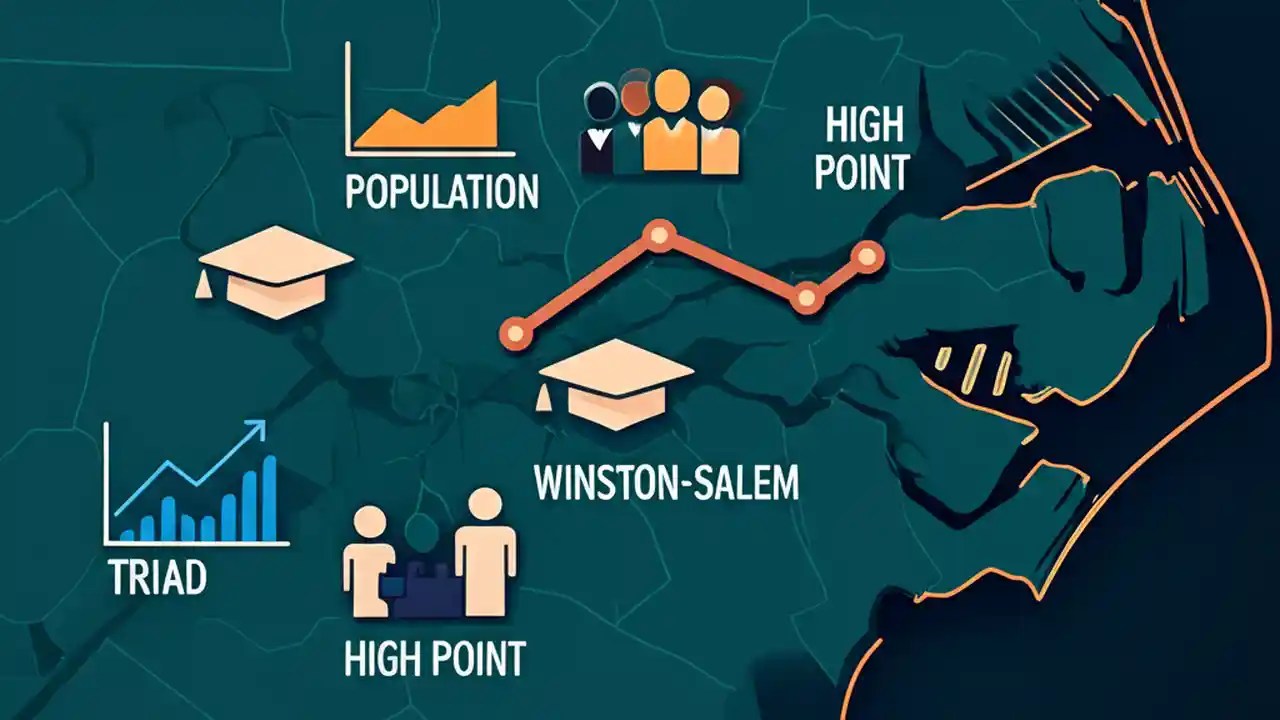 POPULATION

HIGH POINT

WINSTON-SALEM

TRIAD

HIGH POINT