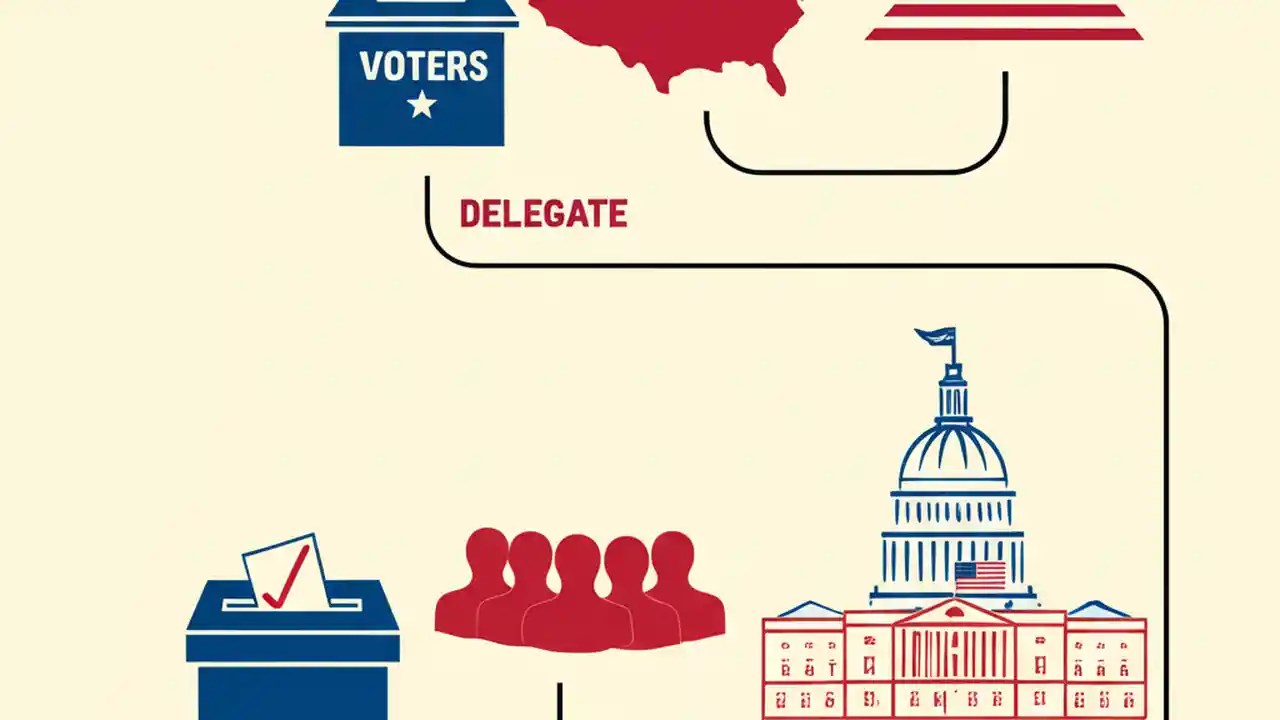 VOTERS

DELEGATE