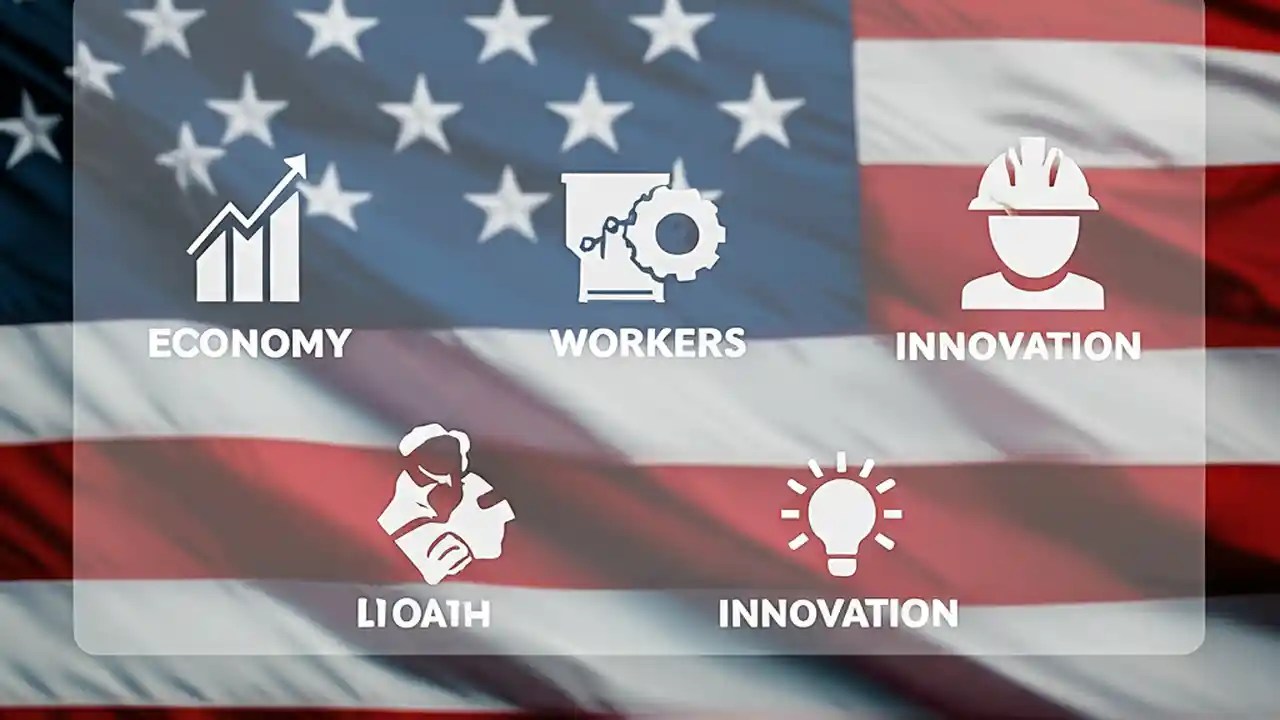 ECONOMY

WORKERS

INNOVATION

LIOATH

INNOVATION