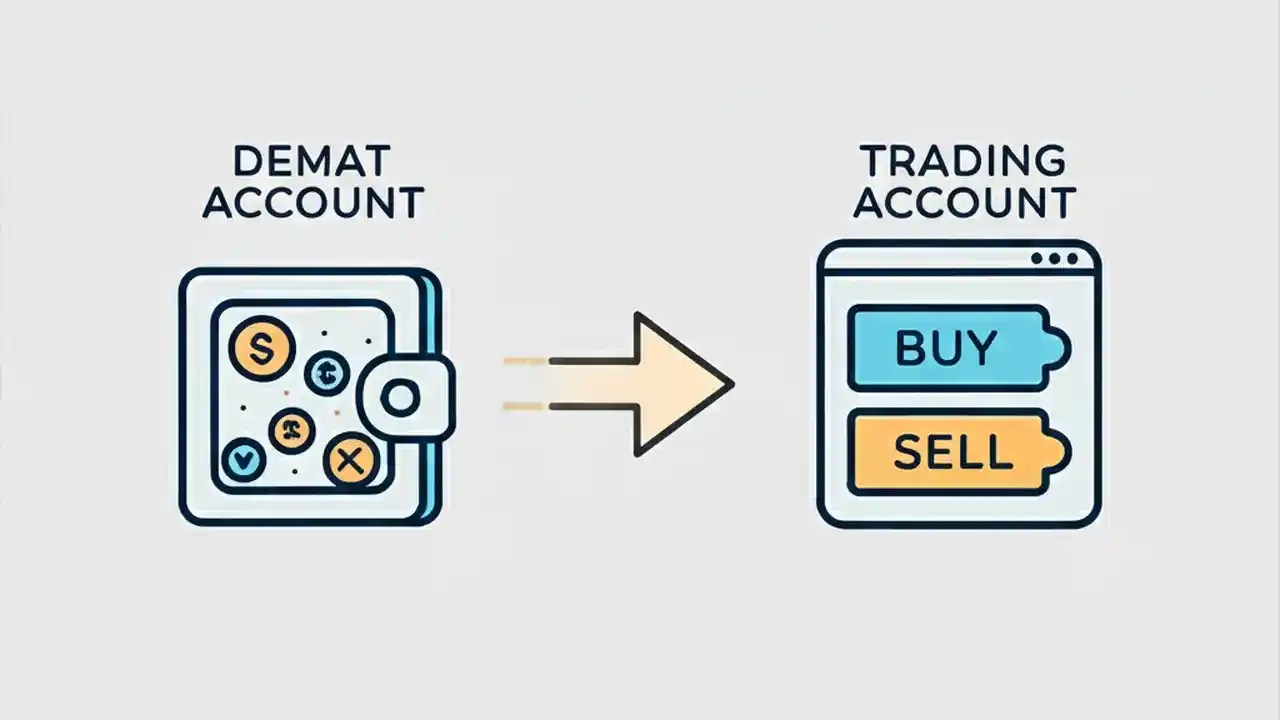 DEMAT ACCOUNT

TRADING ACCOUNT

BUY

SELL