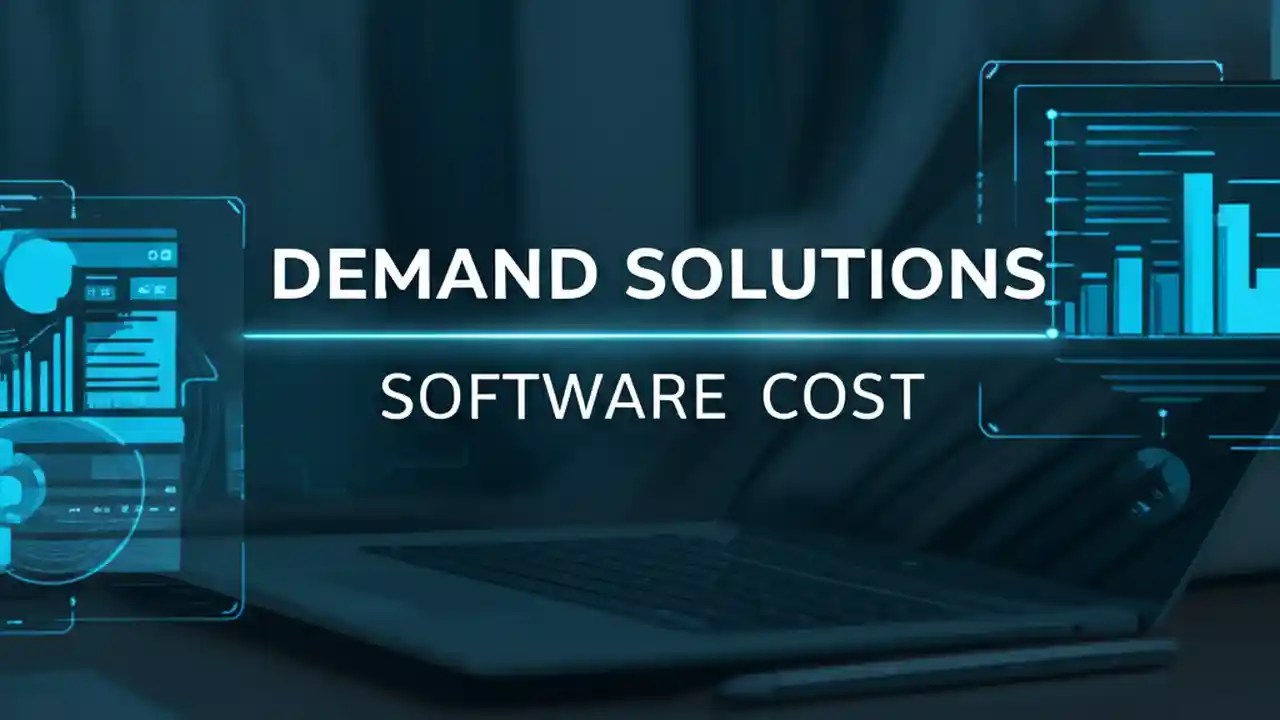 DEMAND SOLUTIONS

SOFTWARE COST