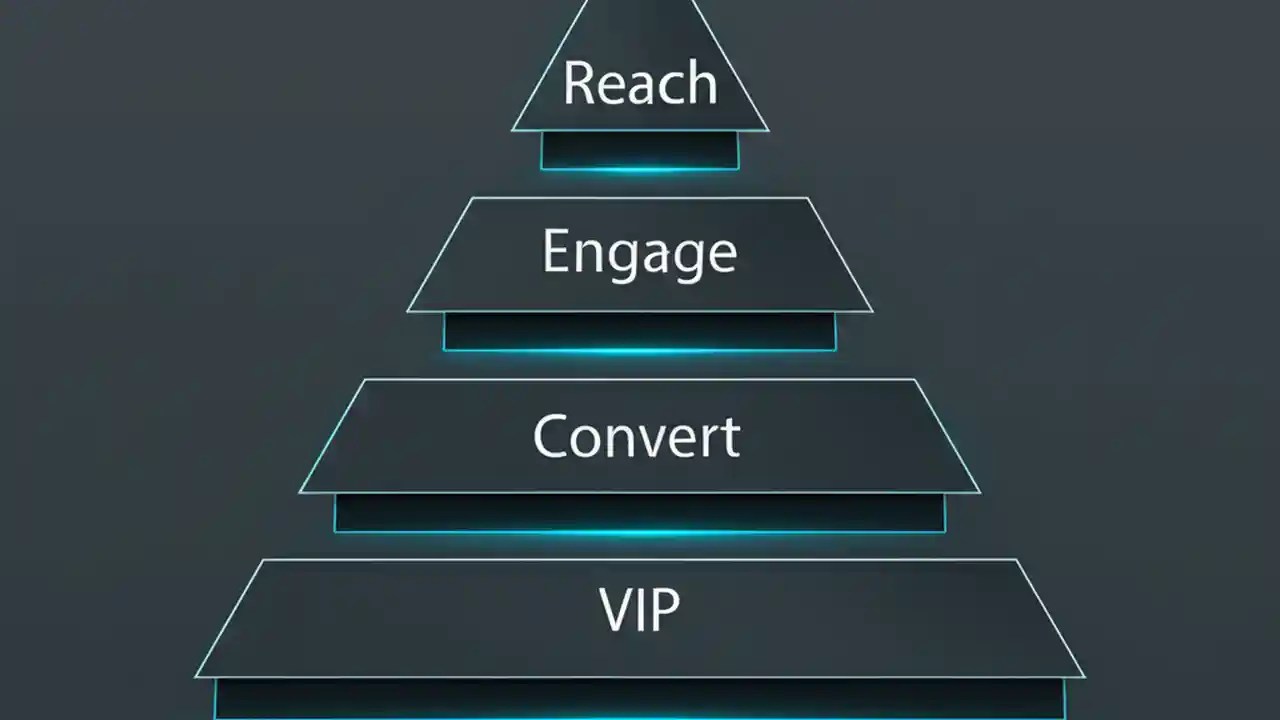 Reach

Engage

Convert

VIP