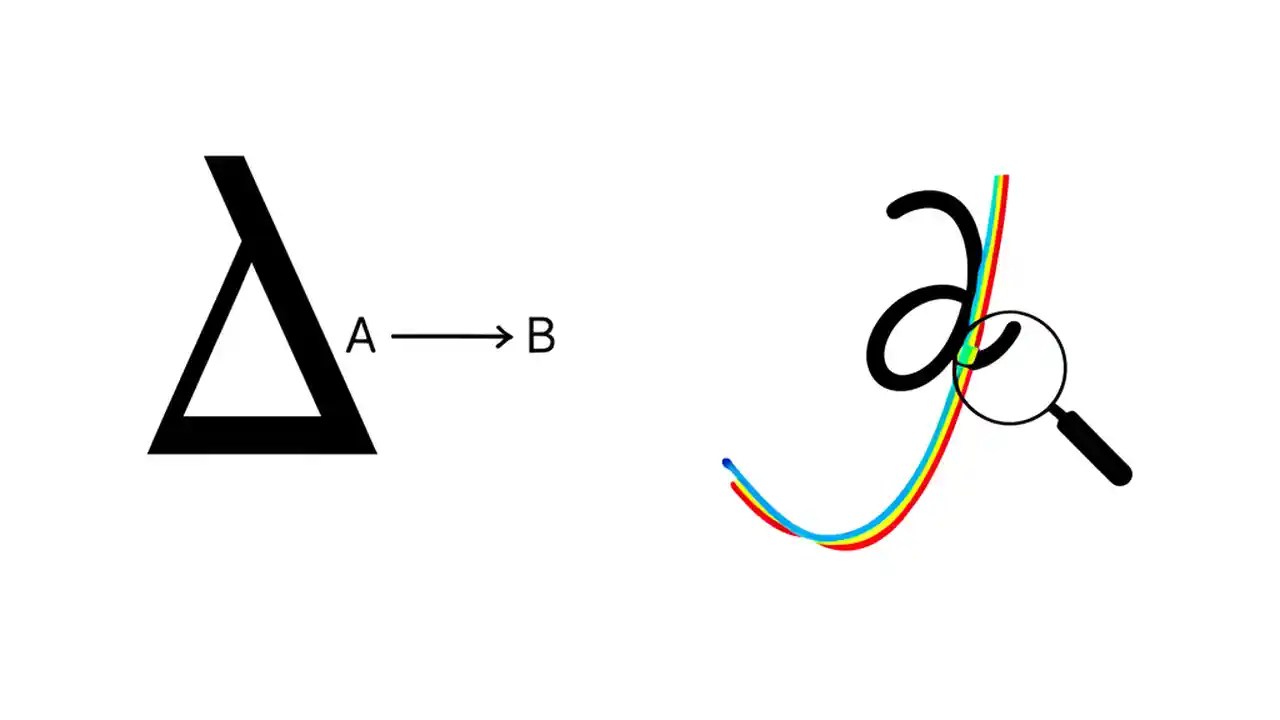 $\Delta$ $A \longrightarrow B$

$\partial$