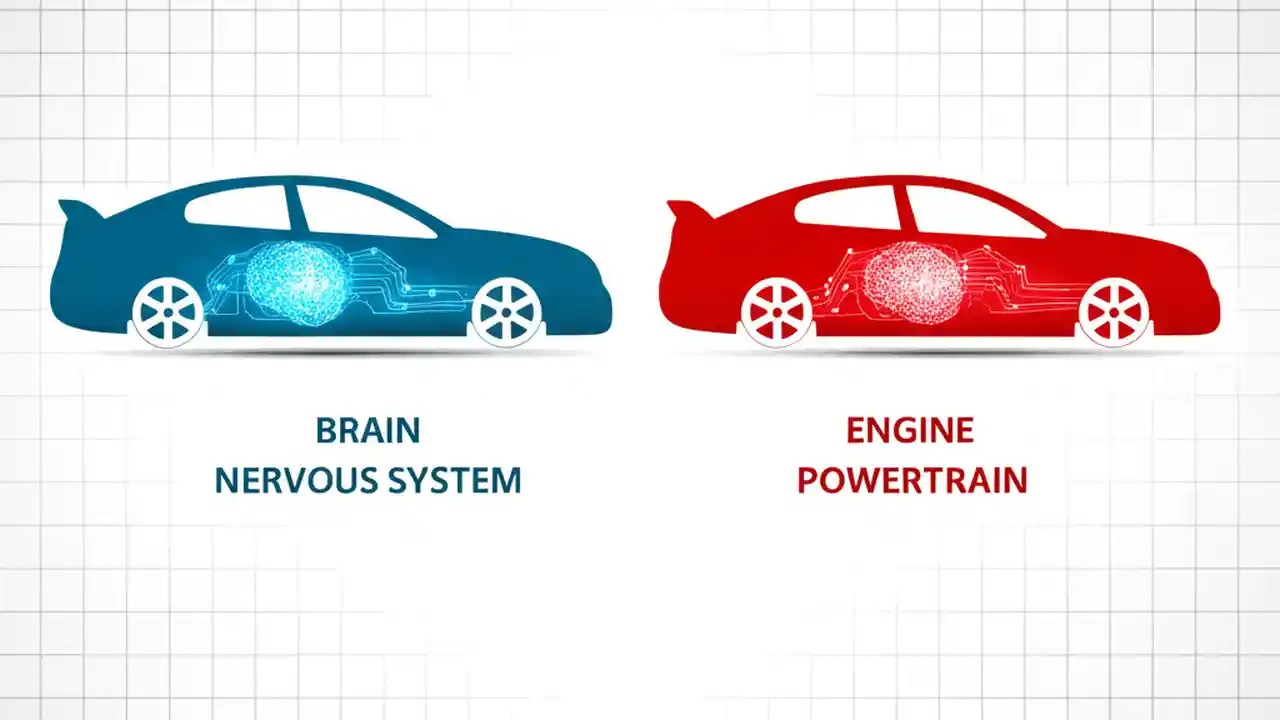 BRAIN
NERVOUS SYSTEM

ENGINE
POWERTRAIN