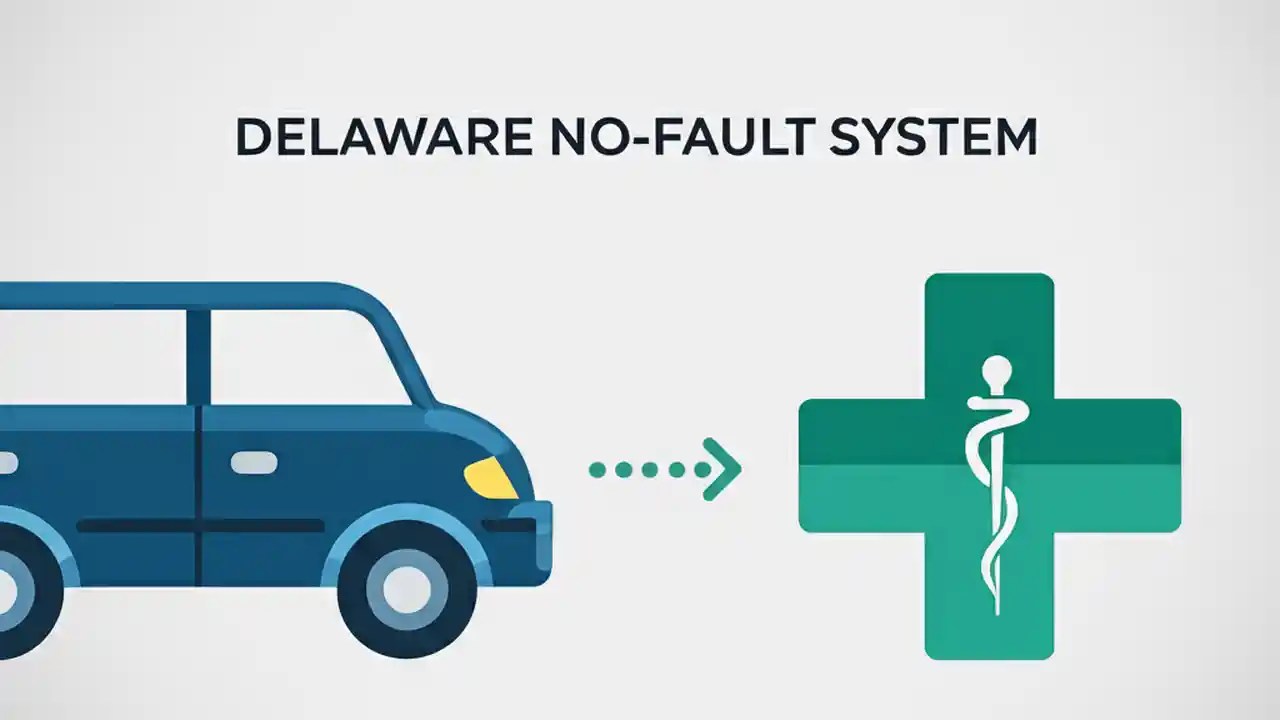 DELAWARE NO-FAULT SYSTEM