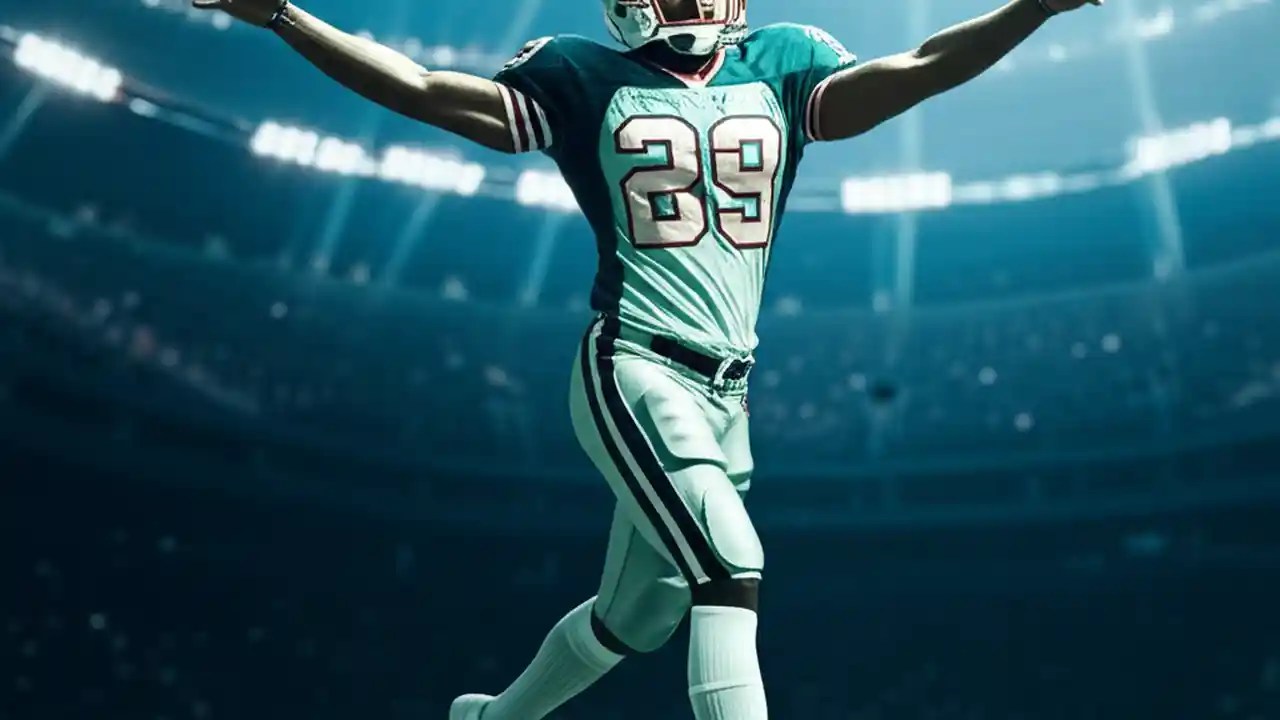 29