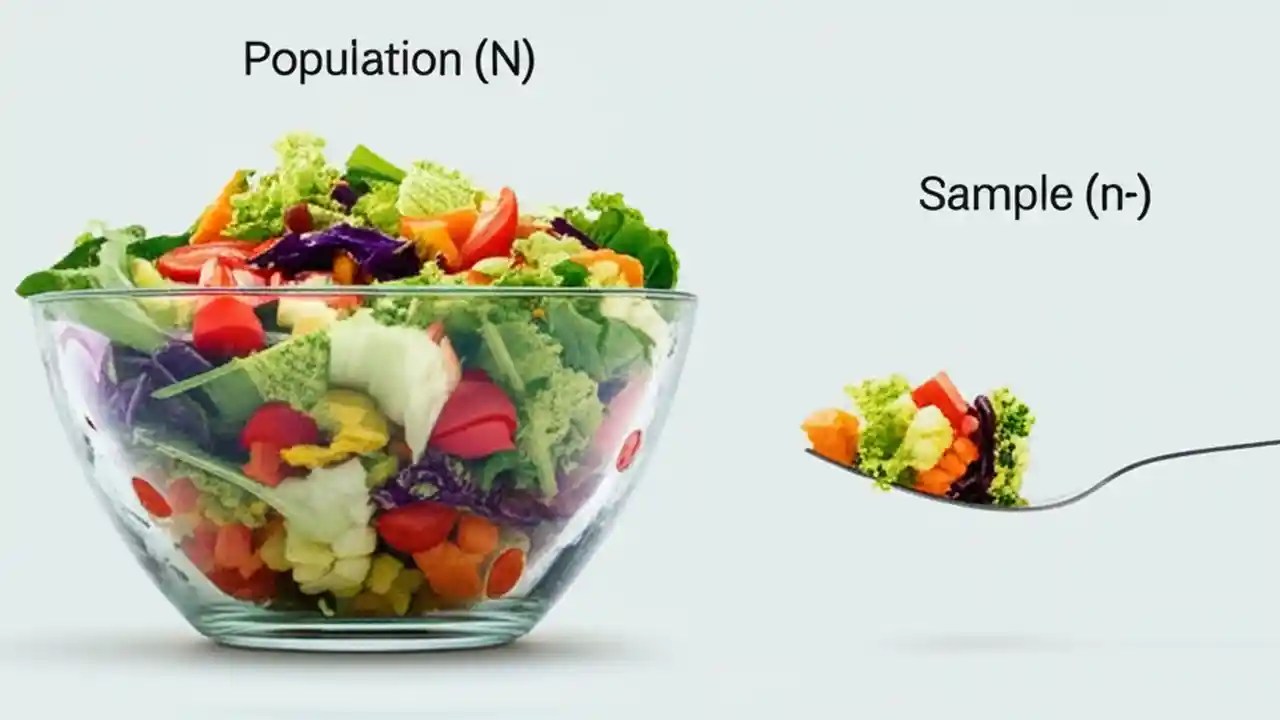 Population (N)

Sample (n-)