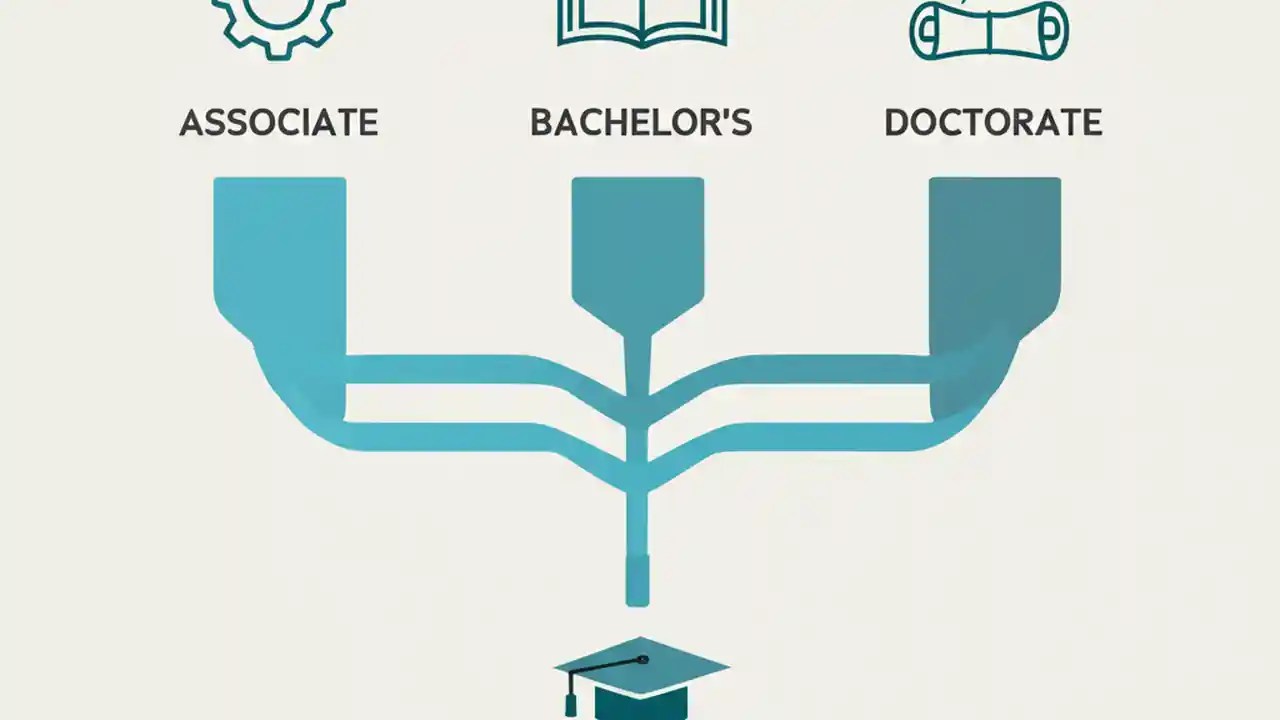 ASSOCIATE

BACHELOR'S

DOCTORATE