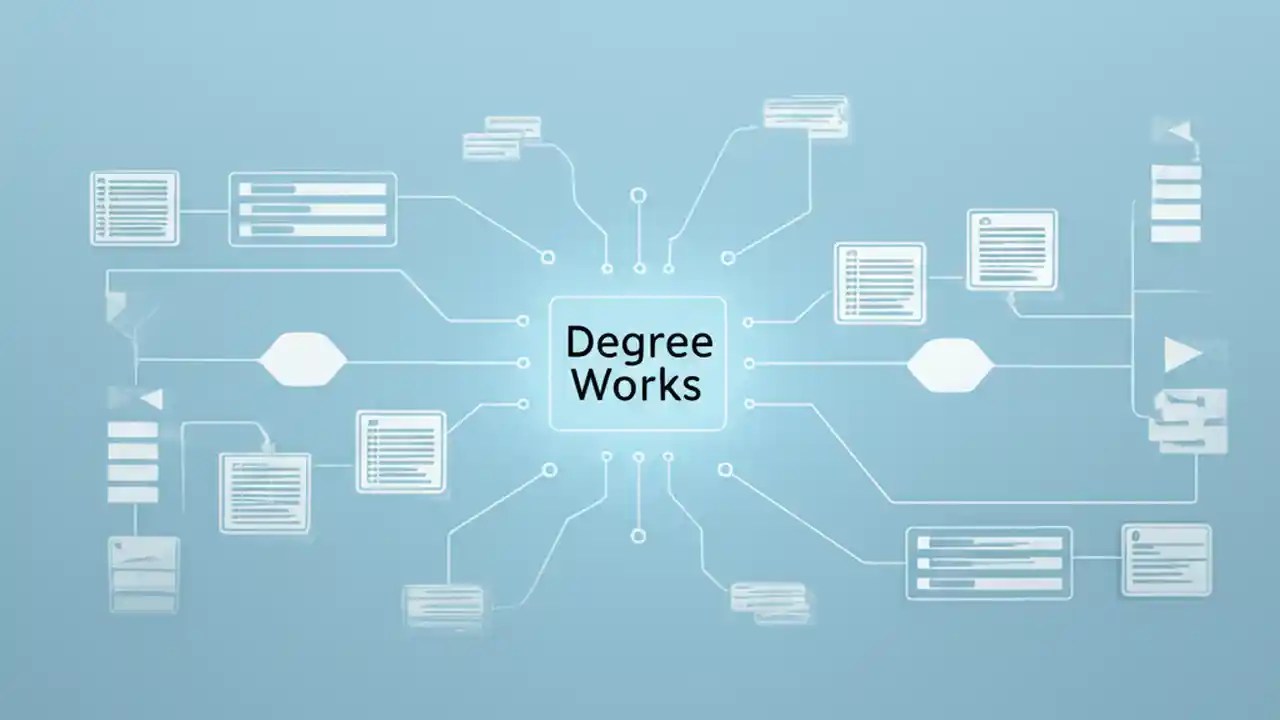 Degree Works