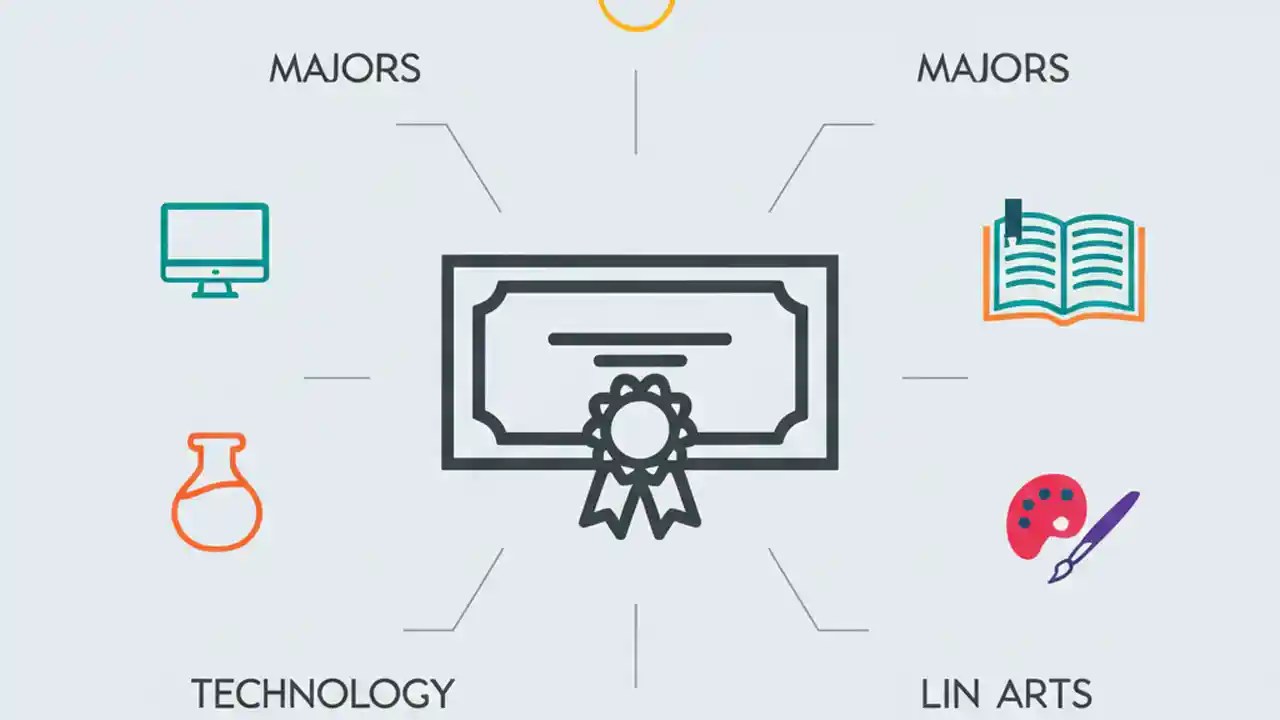 MAJORS

MAJORS

TECHNOLOGY

LIN ARTS