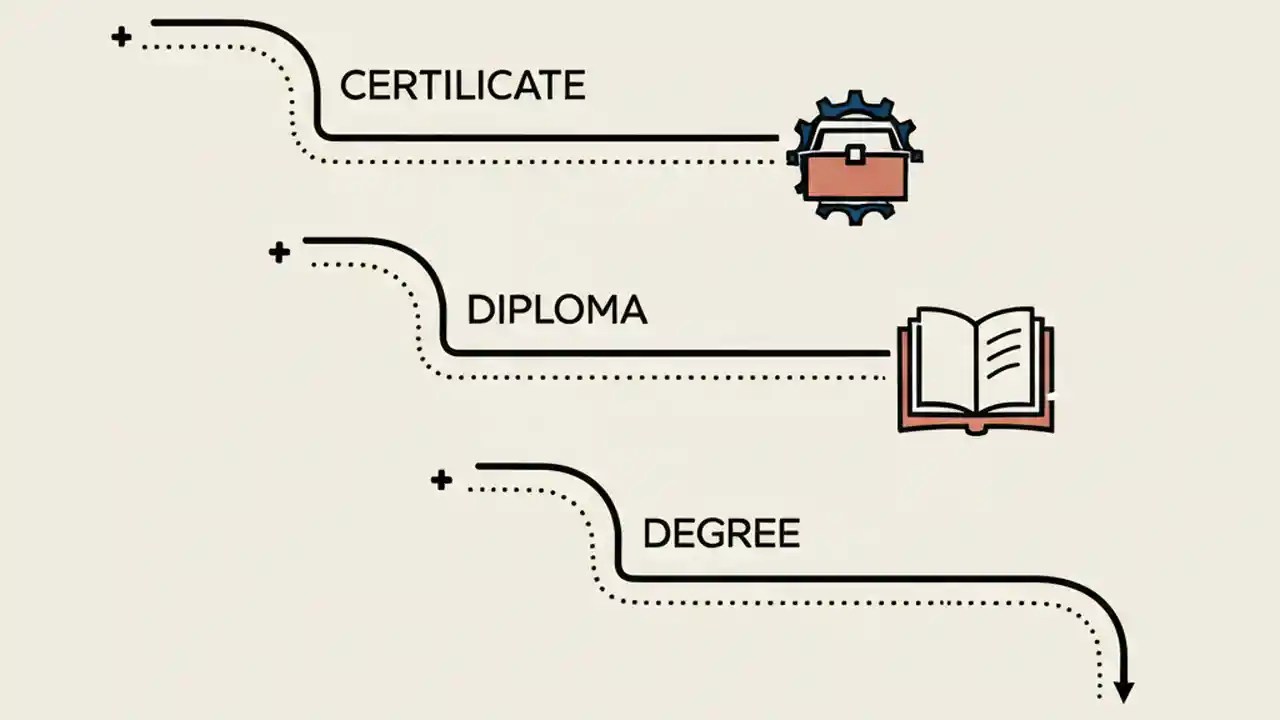 CERTILICATE

DIPLOMA

DEGREE