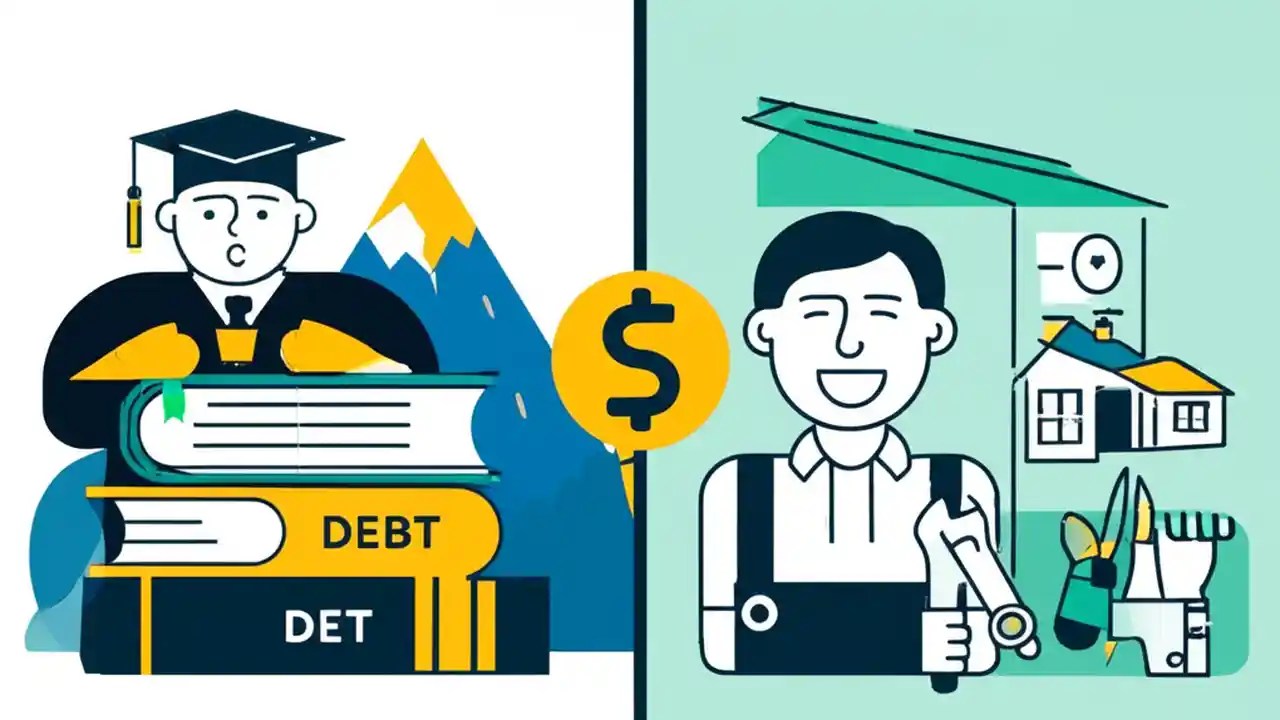 $
DEBT
DET