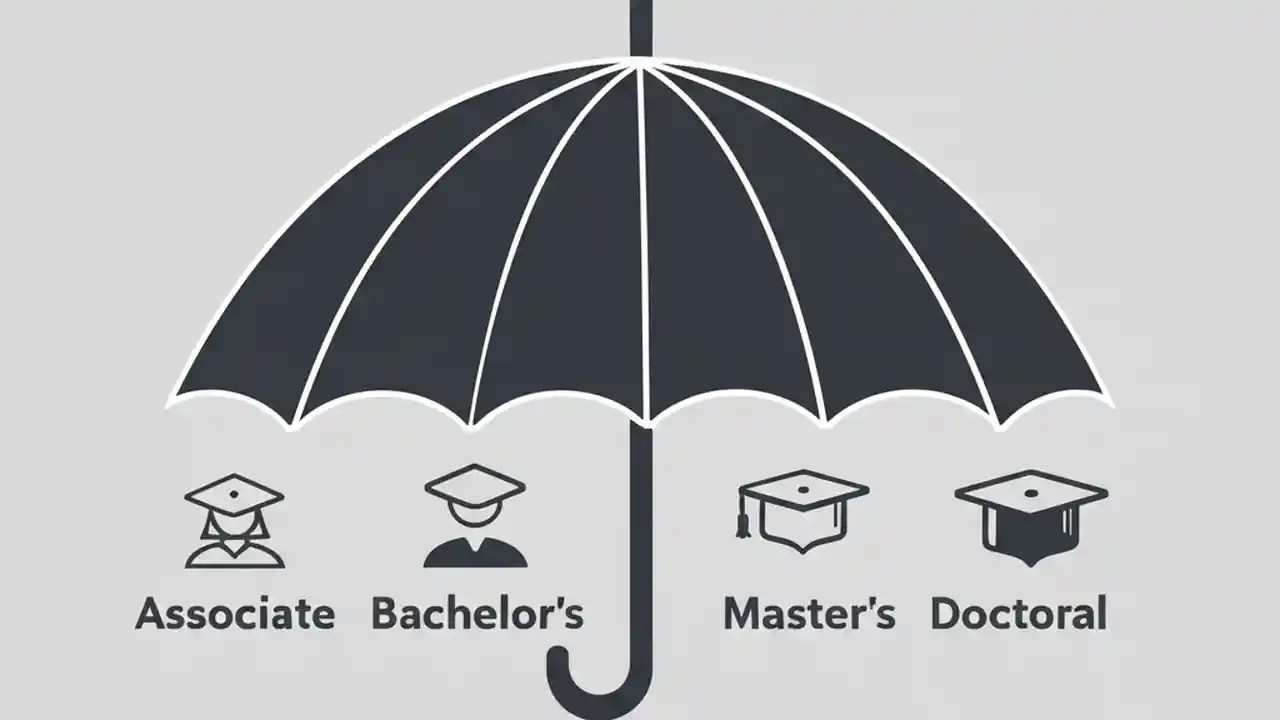 Associate Bachelor's Master's Doctoral