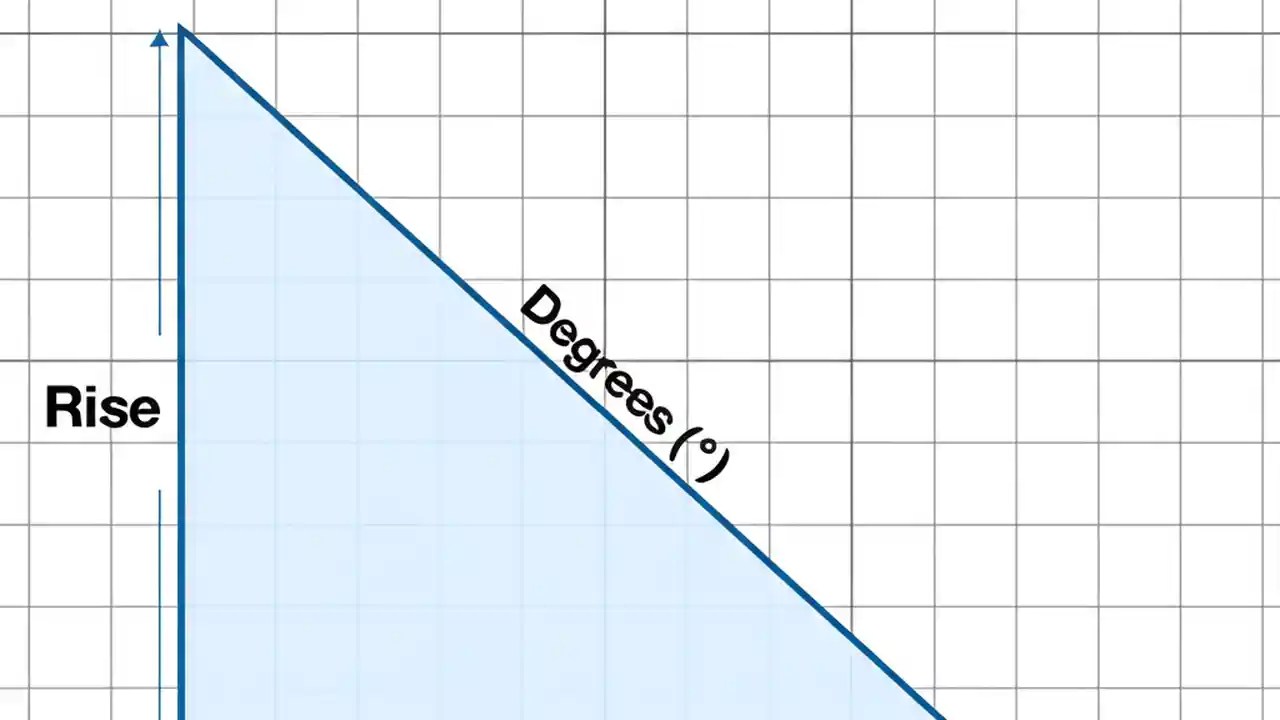 Rise

Degrees (°)