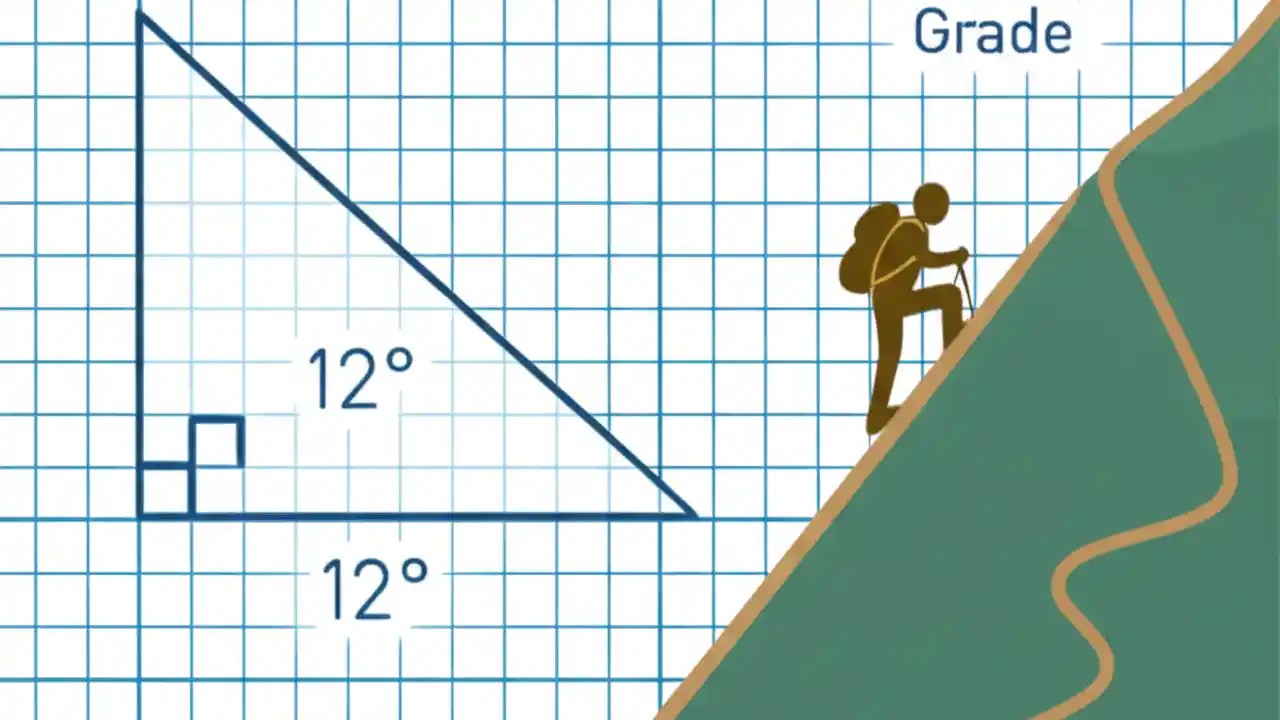 Grade

12°

12°