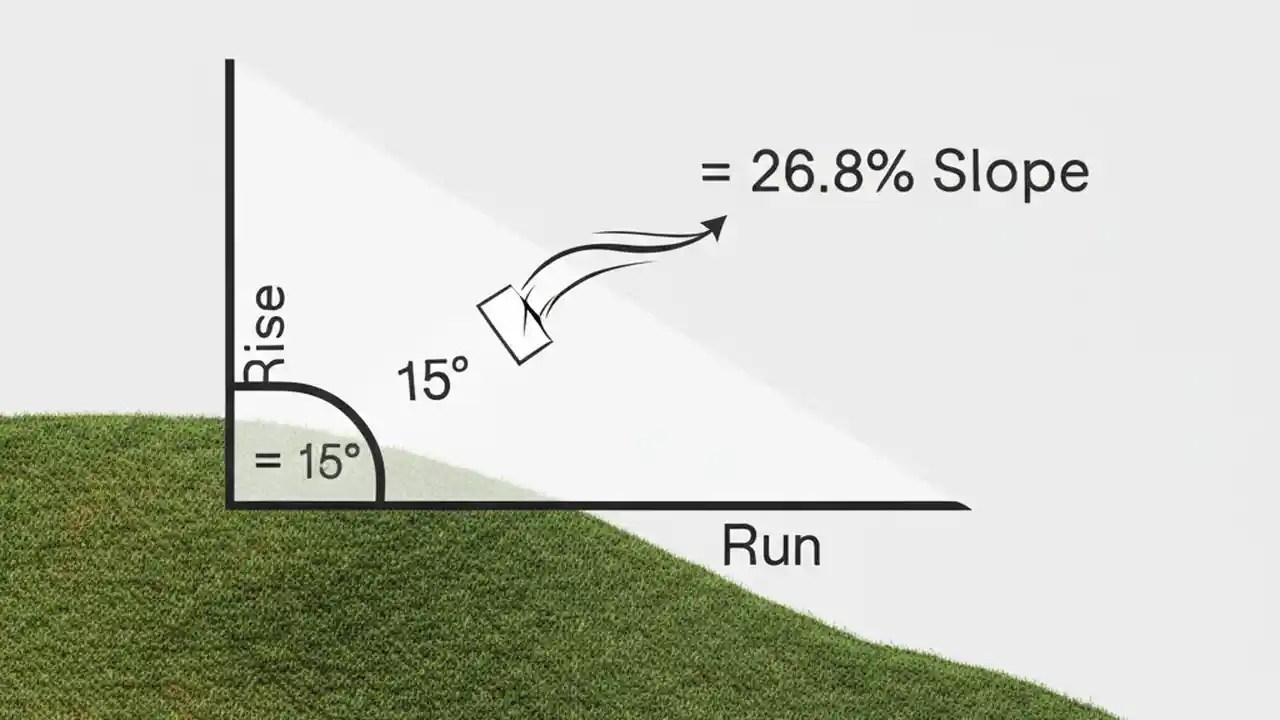 = 26.8% Slope

Rise

15°

= 15°

Run