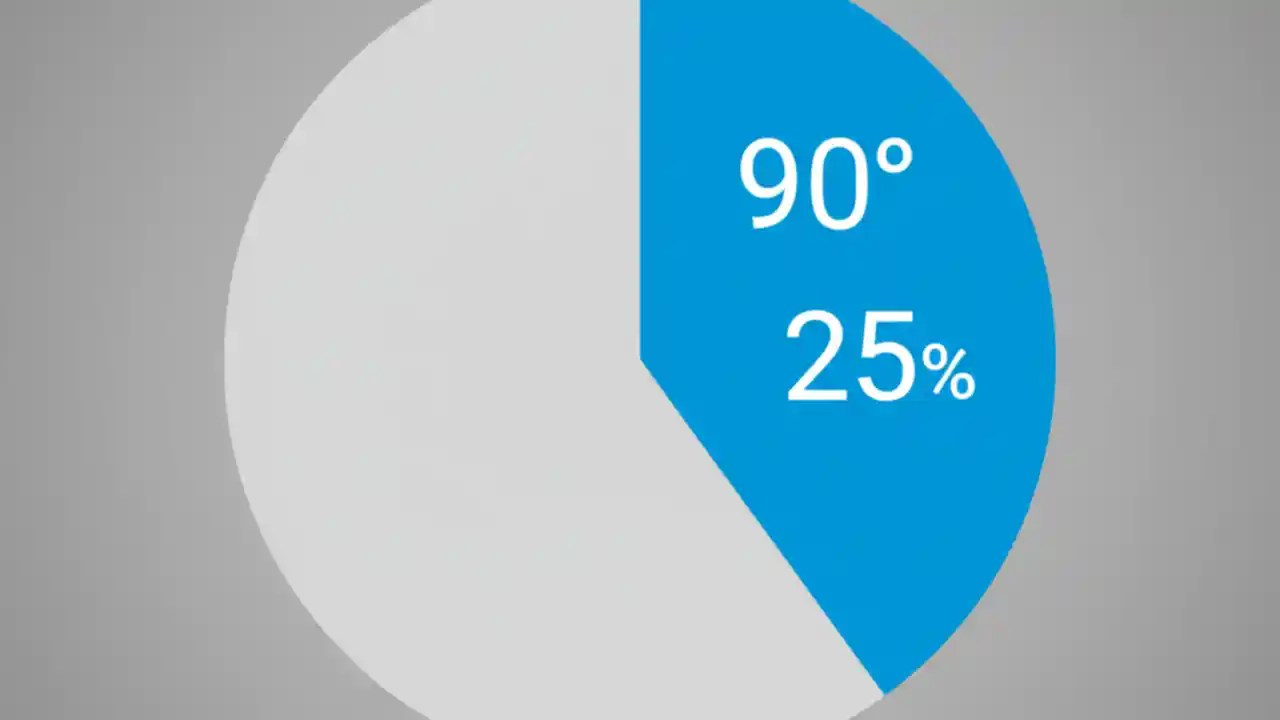 90°

25%