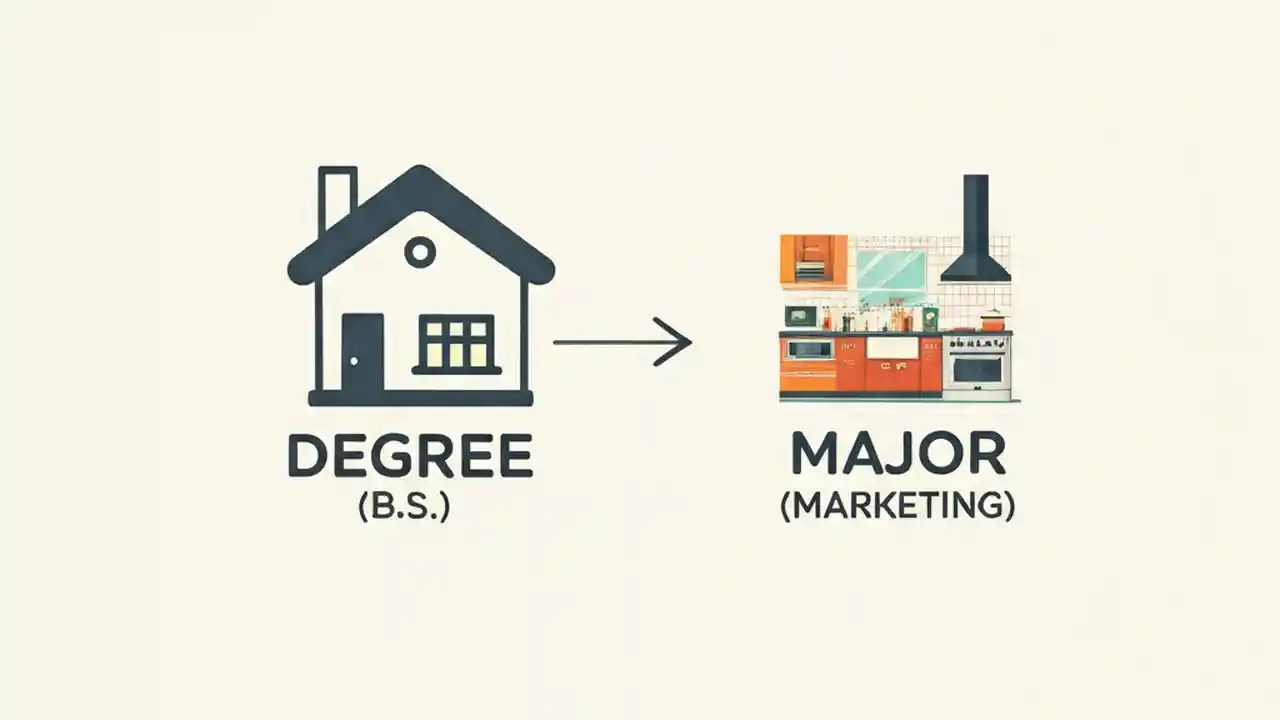 DEGREE
(B.S.)

MAJOR
(MARKETING)