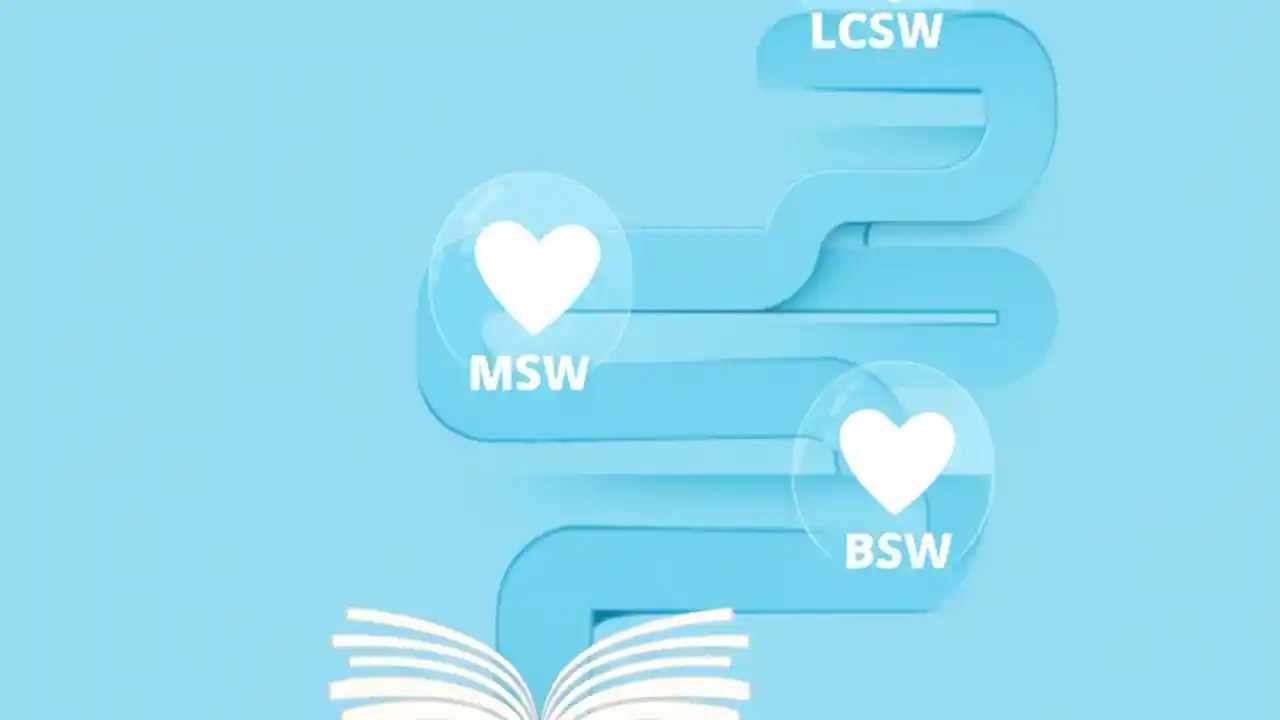 LCSW

MSW

BSW