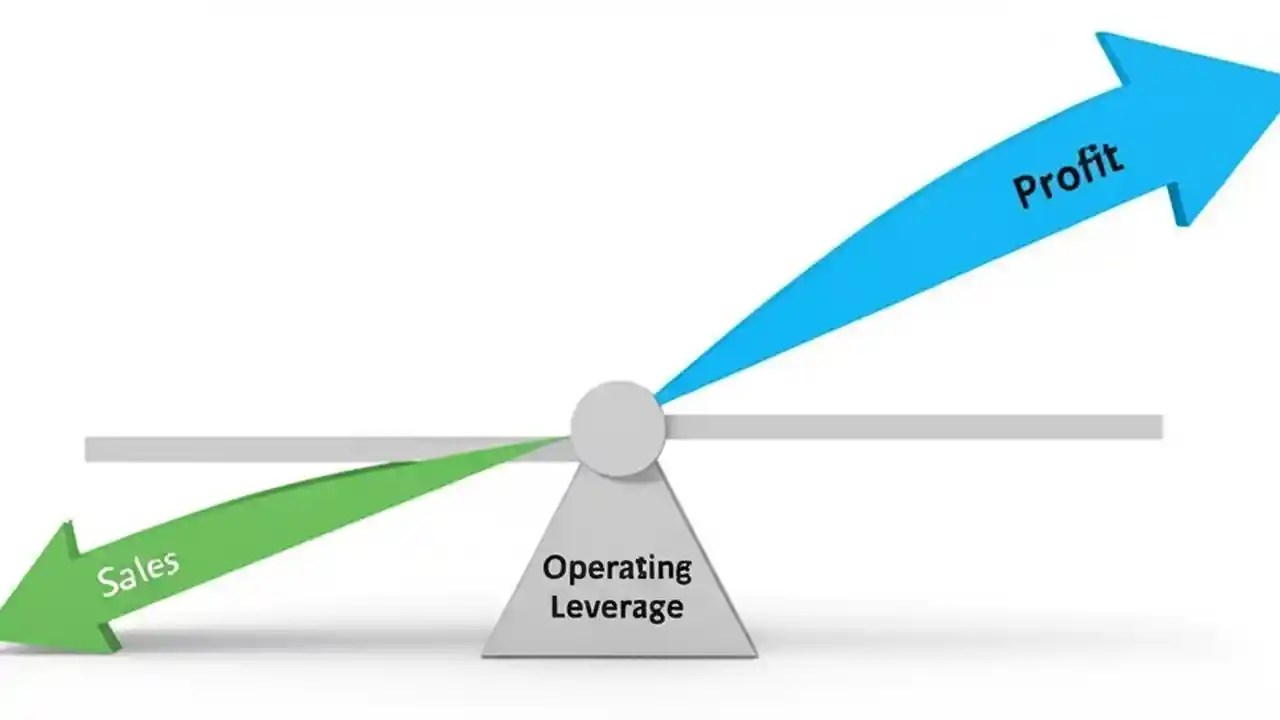 Profit

Sales

Operating
Leverage