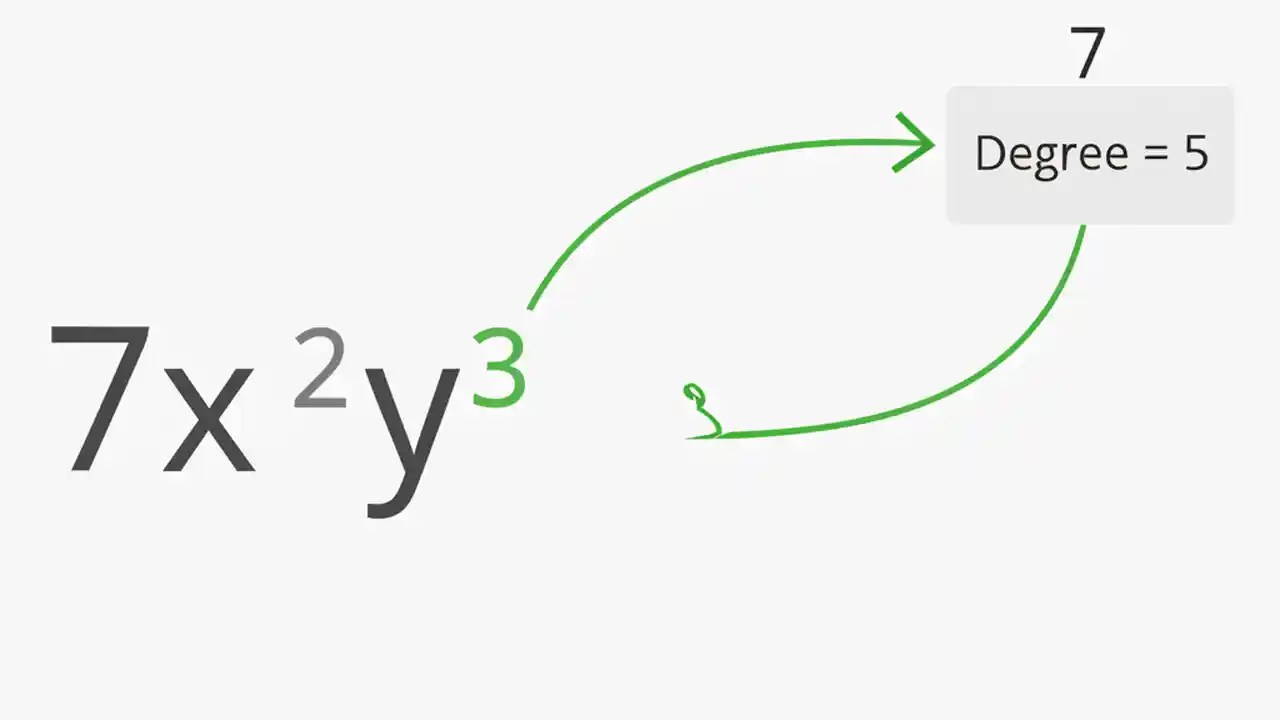 7

Degree = 5

$7x^2y^3$