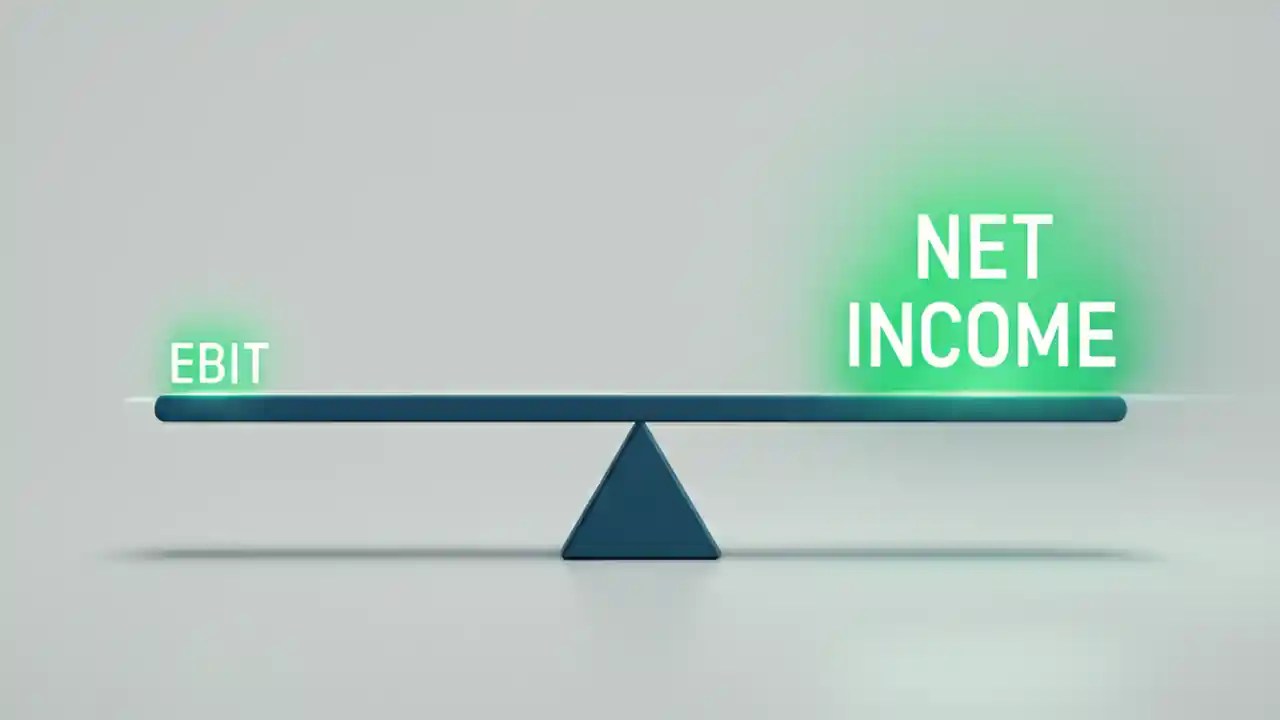 EBIT

NET INCOME